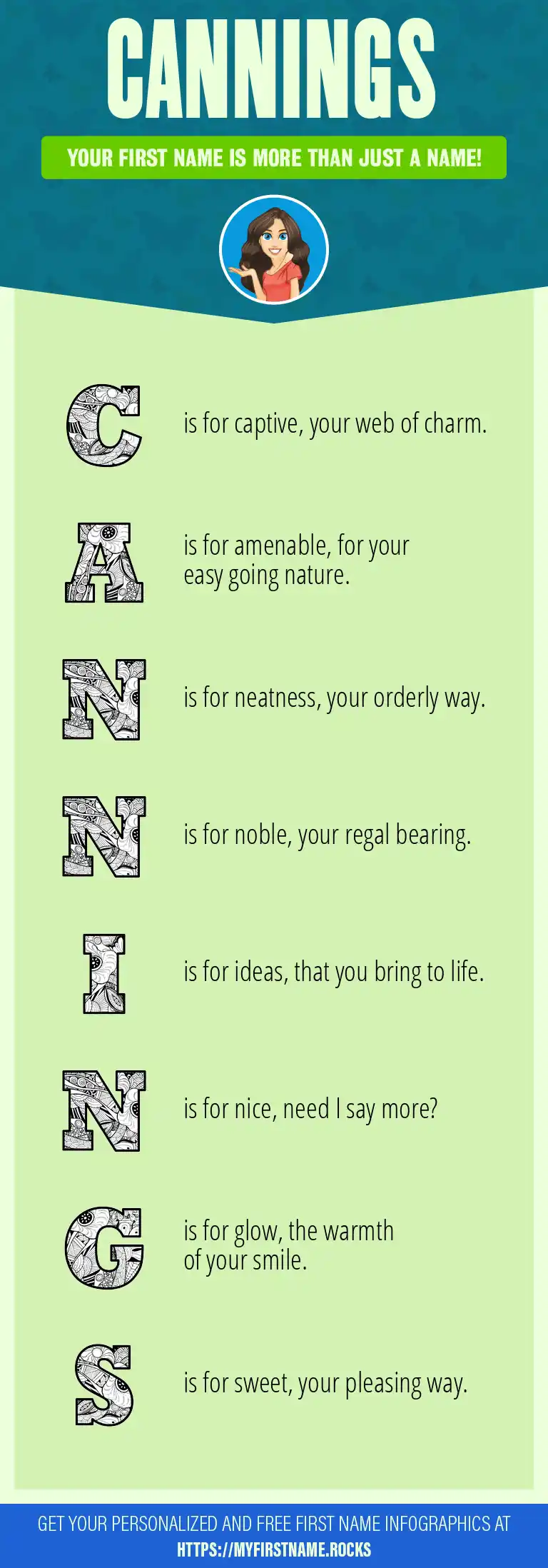 CANNINGS

YOUR FIRST NAME IS MORE THAN JUST A NAME!

C is for captive, your web of charm.

A is for amenable, for your easy going nature.

N is for neatness, your orderly way.

N is for noble, your regal bearing.

I is for ideas, that you bring to life.

N is for nice, need I say more?

G is for glow, the warmth of your smile.

S is for sweet, your pleasing way.

GET YOUR PERSONALIZED AND FREE FIRST NAME INFOGRAPHICS AT HTTPS://MYFIRSTNAME.ROCKS