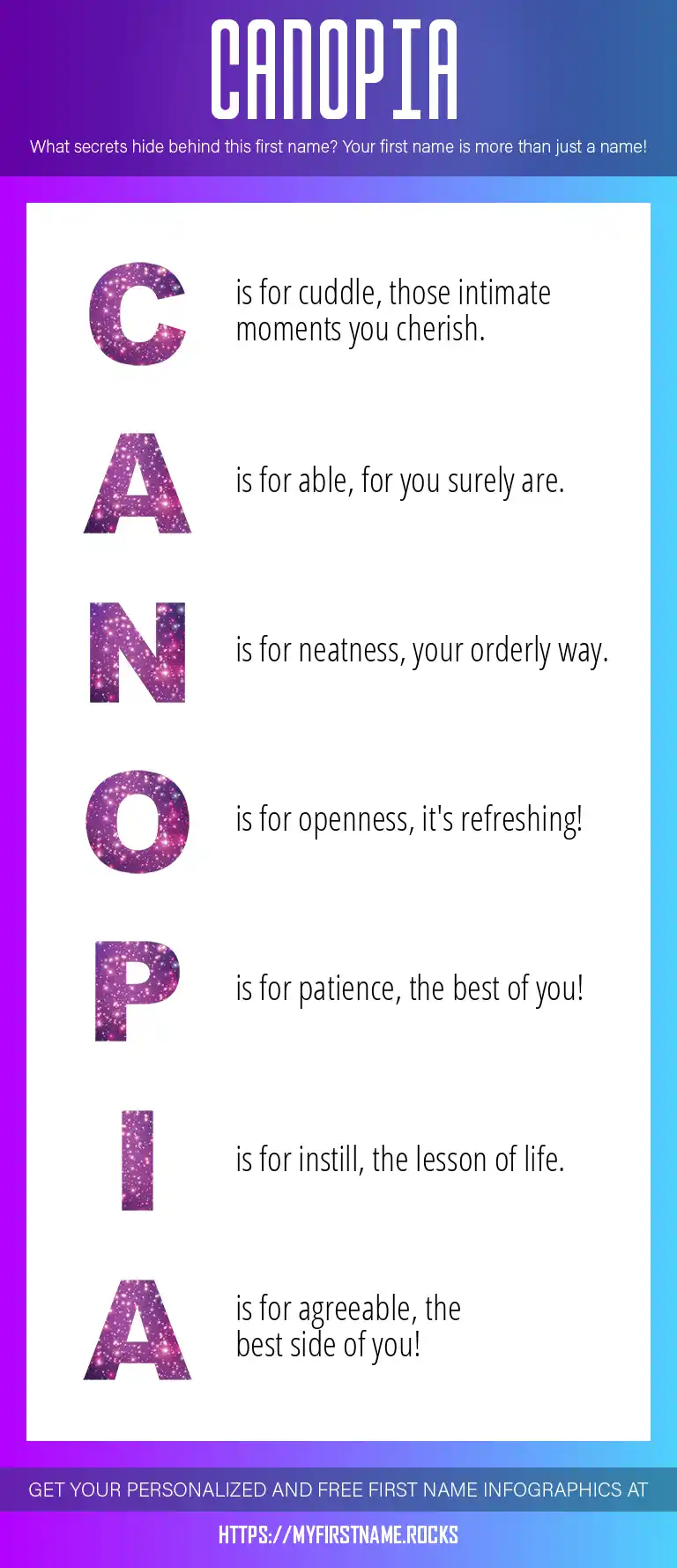 CANOPIA

What secrets hide behind this first name? Your first name is more than just a name!

C is for cuddle, those intimate moments you cherish.

A is for able, for you surely are.

N is for neatness, your orderly way.

O is for openness, it's refreshing!

P is for patience, the best of you!

I is for instill, the lesson of life.

A is for agreeable, the best side of you!

GET YOUR PERSONALIZED AND FREE FIRST NAME INFOGRAPHICS AT

HTTPS://MYFIRSTNAME.ROCKS