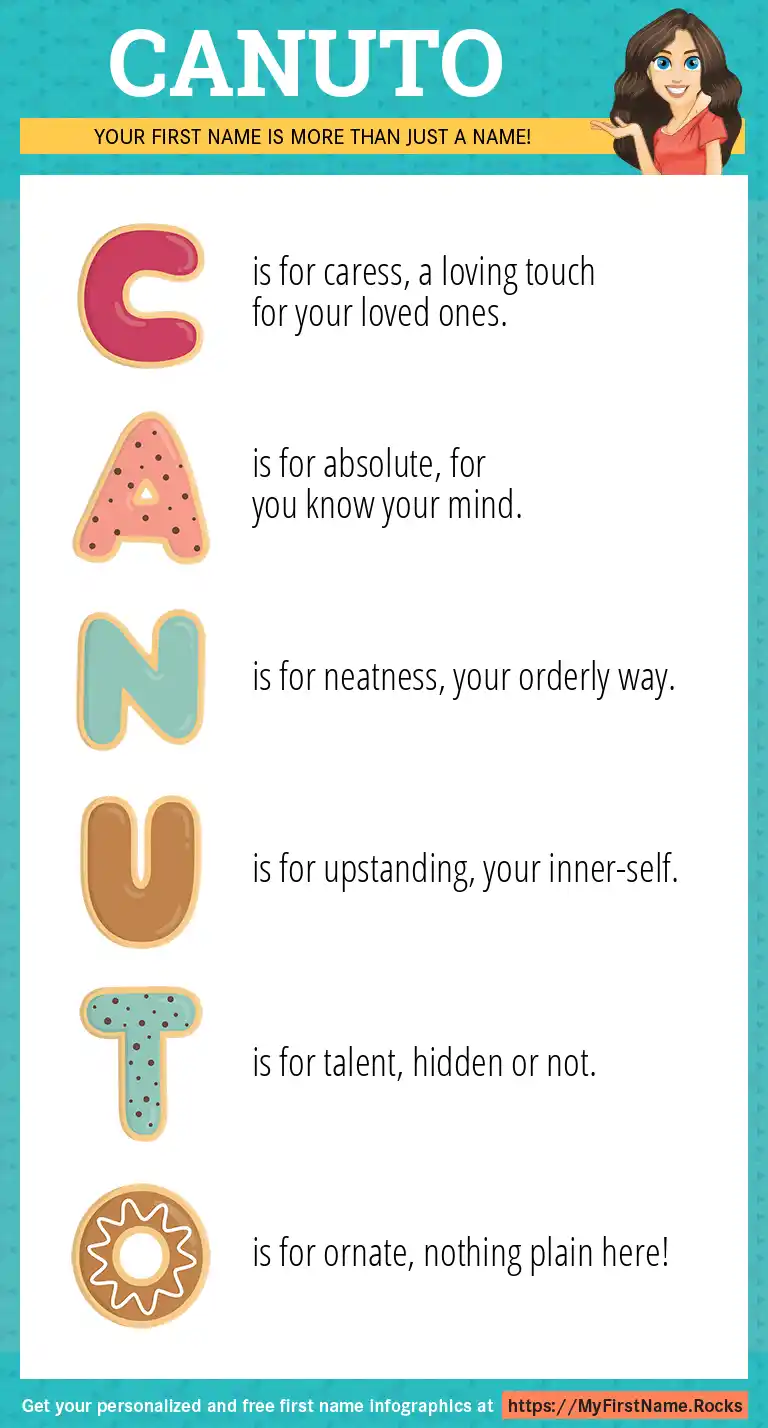 CANUTO

YOUR FIRST NAME IS MORE THAN JUST A NAME!

C is for caress, a loving touch for your loved ones.

A is for absolute, for you know your mind.

N is for neatness, your orderly way.

U is for upstanding, your inner-self.

T is for talent, hidden or not.

O is for ornate, nothing plain here!

Get your personalized and free first name infographics at https://MyFirstName.Rocks