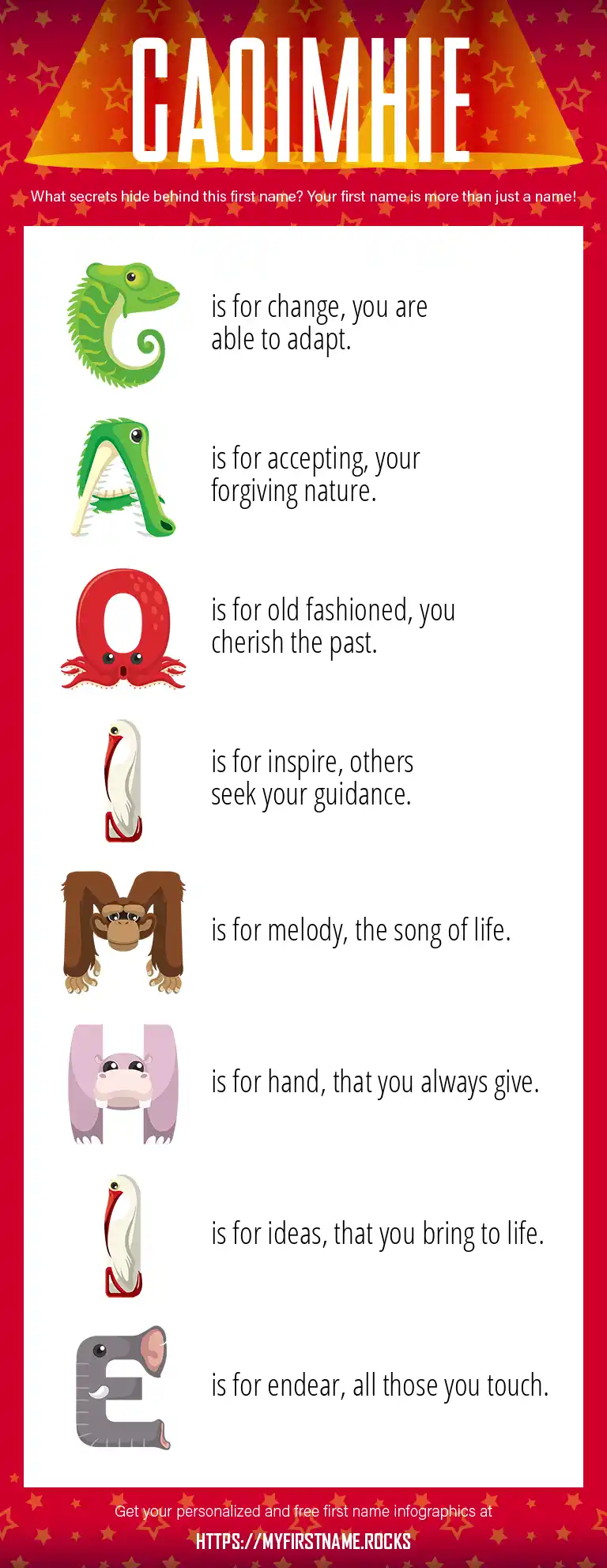 CAOIMHIE

What secrets hide behind this first name? Your first name is more than just a name!

C is for change, you are able to adapt.

A is for accepting, your forgiving nature.

O is for old fashioned, you cherish the past.

I is for inspire, others seek your guidance.

M is for melody, the song of life.

H is for hand, that you always give.

I is for ideas, that you bring to life.

E is for endear, all those you touch.

Get your personalized and free first name infographics at

HTTPS://MYFIRSTNAME.ROCKS