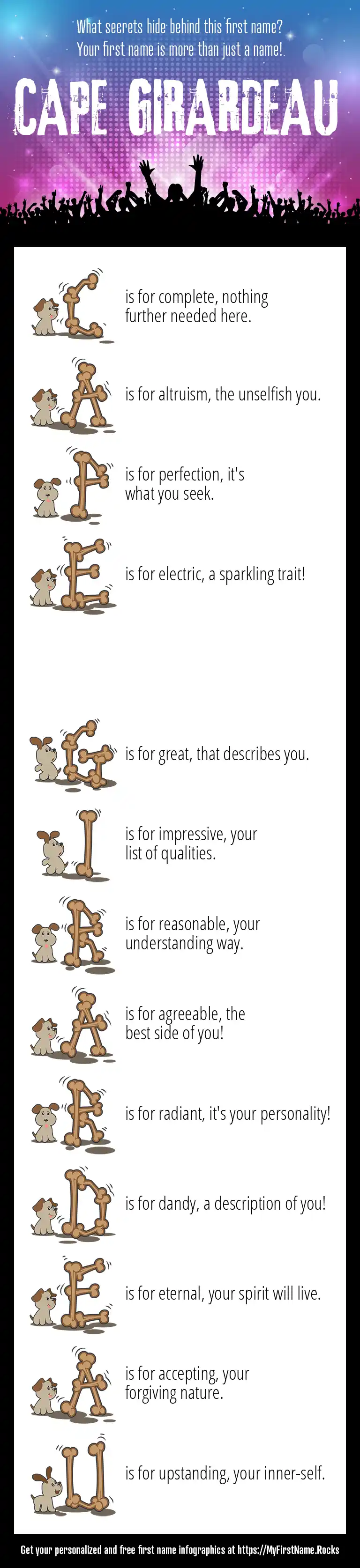 What secrets hide behind this first name?
Your first name is more than just a name!

CAPE GIRARDEAU

C is for complete, nothing further needed here.

A is for altruism, the unselfish you.

P is for perfection, it's what you seek.

E is for electric, a sparkling trait!

G is for great, that describes you.

I is for impressive, your list of qualities.

R is for reasonable, your understanding way.

A is for agreeable, the best side of you!

R is for radiant, it's your personality!

D is for dandy, a description of you!

E is for eternal, your spirit will live.

A is for accepting, your forgiving nature.

U is for upstanding, your inner-self.

Get your personalized and free first name infographics at https://MyFirstName.Rocks