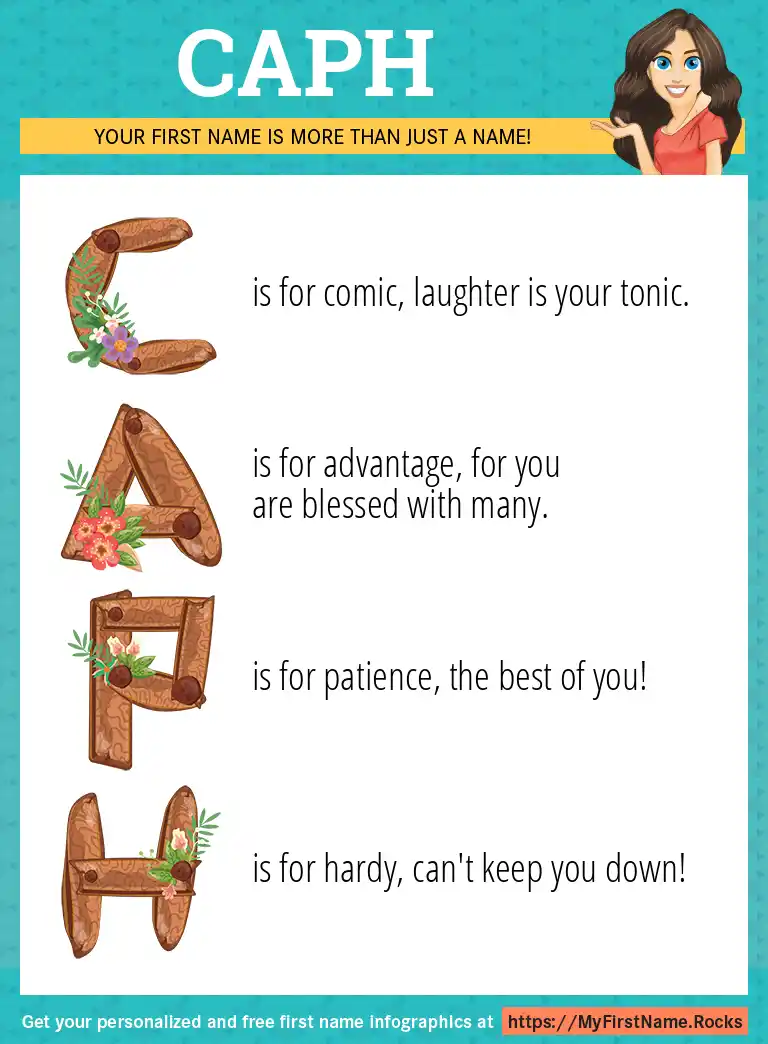 CAPH

YOUR FIRST NAME IS MORE THAN JUST A NAME!

C is for comic, laughter is your tonic.

A is for advantage, for you are blessed with many.

P is for patience, the best of you!

H is for hardy, can't keep you down!

Get your personalized and free first name infographics at https://MyFirstName.Rocks