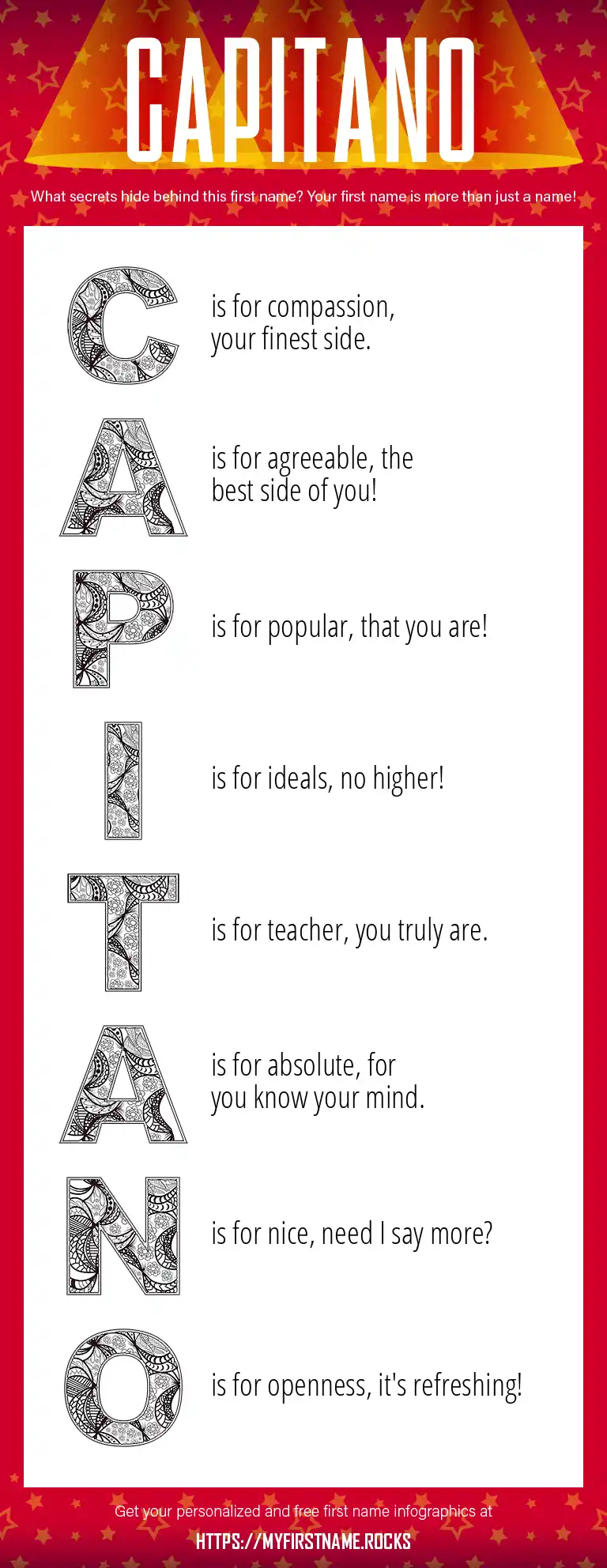 CAPITANO

What secrets hide behind this first name? Your first name is more than just a name!

C is for compassion, your finest side.

A is for agreeable, the best side of you!

P is for popular, that you are!

I is for ideals, no higher!

T is for teacher, you truly are.

A is for absolute, for you know your mind.

N is for nice, need I say more?

O is for openness, it's refreshing!

Get your personalized and free first name infographics at

HTTPS://MYFIRSTNAME.ROCKS