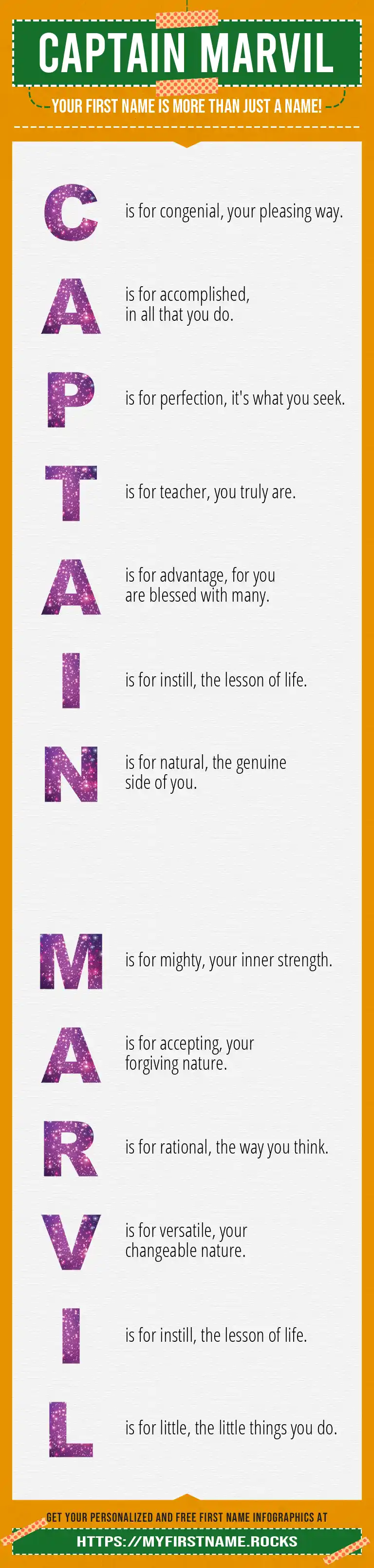 CAPTAIN MARVIL

YOUR FIRST NAME IS MORE THAN JUST A NAME!

C is for congenial, your pleasing way.

A is for accomplished, in all that you do.

P is for perfection, it's what you seek.

T is for teacher, you truly are.

A is for advantage, for you are blessed with many.

I is for instill, the lesson of life.

N is for natural, the genuine side of you.

M is for mighty, your inner strength.

A is for accepting, your forgiving nature.

R is for rational, the way you think.

V is for versatile, your changeable nature.

I is for instill, the lesson of life.

L is for little, the little things you do.

GET YOUR PERSONALIZED AND FREE FIRST NAME INFOGRAPHICS AT

HTTPS://MYFIRSTNAME.ROCKS