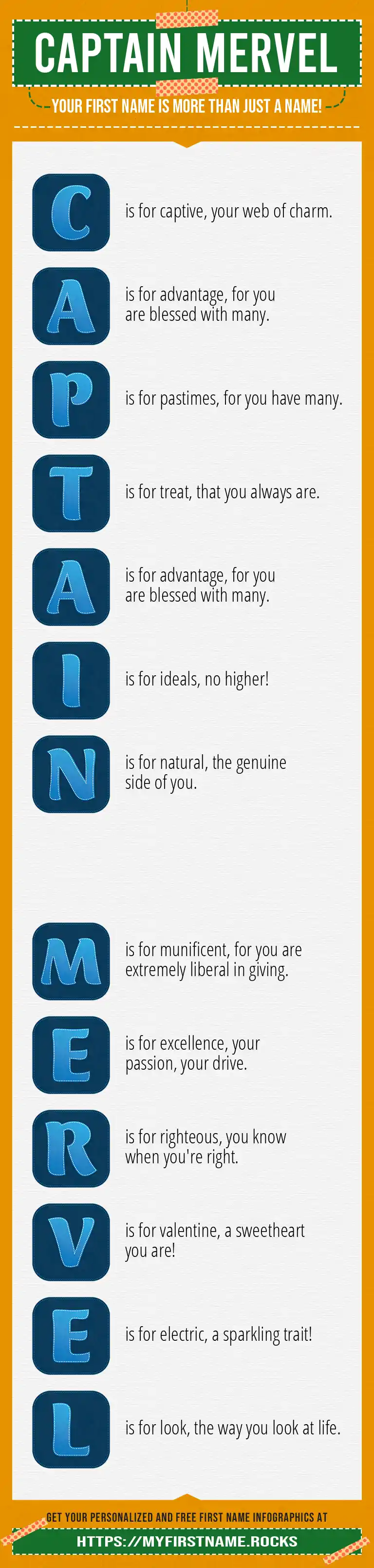 CAPTAIN MERVEL

YOUR FIRST NAME IS MORE THAN JUST A NAME!

C is for captive, your web of charm.

A is for advantage, for you are blessed with many.

P is for pastimes, for you have many.

T is for treat, that you always are.

A is for advantage, for you are blessed with many.

I is for ideals, no higher!

N is for natural, the genuine side of you.

M is for munificent, for you are extremely liberal in giving.

E is for excellence, your passion, your drive.

R is for righteous, you know when you're right.

V is for valentine, a sweetheart you are!

E is for electric, a sparkling trait!

L is for look, the way you look at life.

GET YOUR PERSONALIZED AND FREE FIRST NAME INFOGRAPHICS AT

HTTPS://MYFIRSTNAME.ROCKS