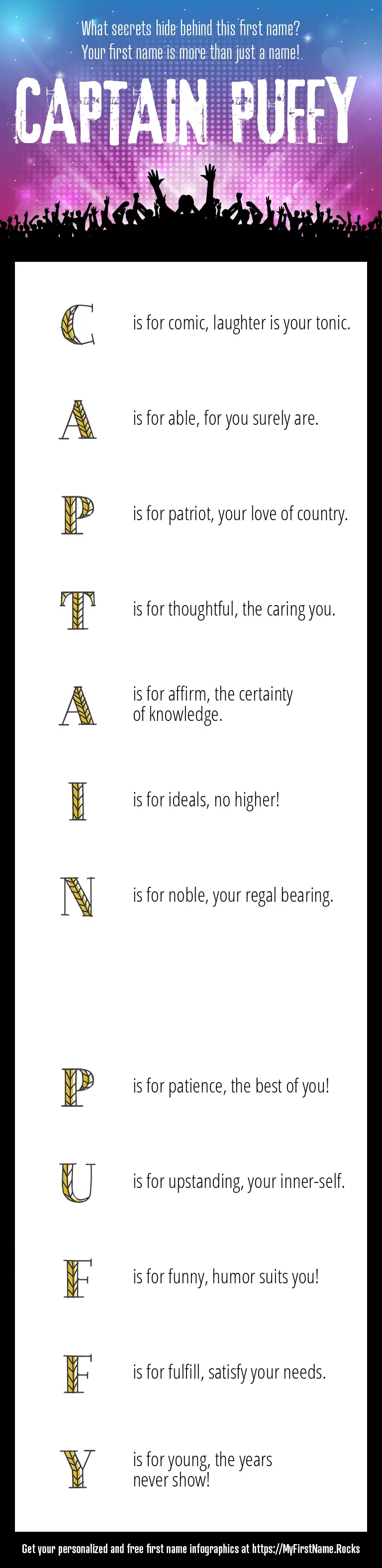 What secrets hide behind this first name?
Your first name is more than just a name!

CAPTAIN PUFFY

C is for comic, laughter is your tonic.

A is for able, for you surely are.

P is for patriot, your love of country.

T is for thoughtful, the caring you.

A is for affirm, the certainty of knowledge.

I is for ideals, no higher!

N is for noble, your regal bearing.

P is for patience, the best of you!

U is for upstanding, your inner-self.

F is for funny, humor suits you!

F is for fulfill, satisfy your needs.

Y is for young, the years never show!

Get your personalized and free first name infographics at https://MyFirstName.Rocks