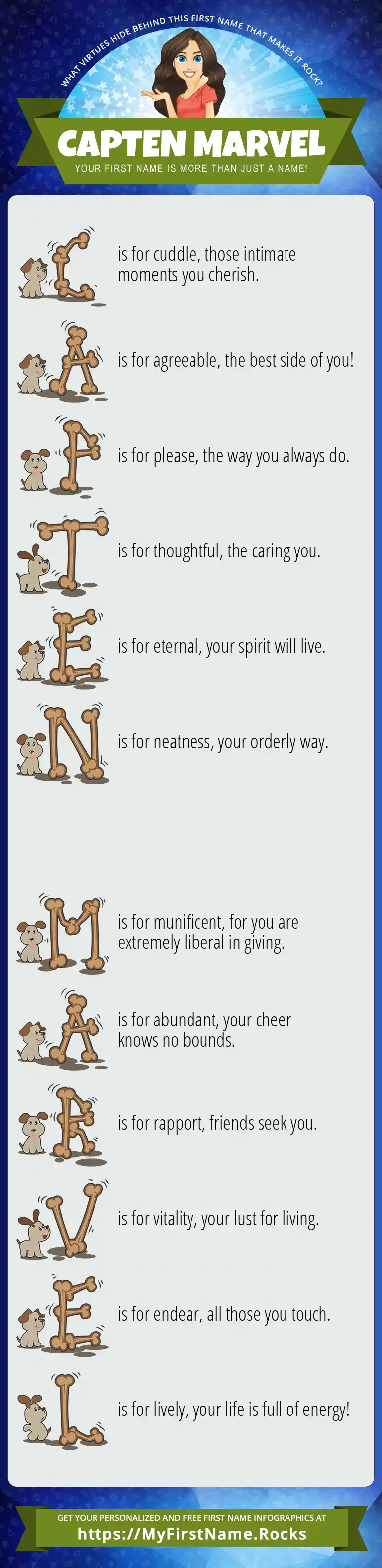 WHAT VIRTUES HIDE BEHIND THIS FIRST NAME THAT MAKES IT ROCK?

CAPTEN MARVEL

YOUR FIRST NAME IS MORE THAN JUST A NAME!

C is for cuddle, those intimate moments you cherish.

A is for agreeable, the best side of you!

P is for please, the way you always do.

T is for thoughtful, the caring you.

E is for eternal, your spirit will live.

N is for neatness, your orderly way.

M is for munificent, for you are extremely liberal in giving.

A is for abundant, your cheer knows no bounds.

R is for rapport, friends seek you.

V is for vitality, your lust for living.

E is for endear, all those you touch.

L is for lively, your life is full of energy!

GET YOUR PERSONALIZED AND FREE FIRST NAME INFOGRAPHICS AT
https://MyFirstName.Rocks