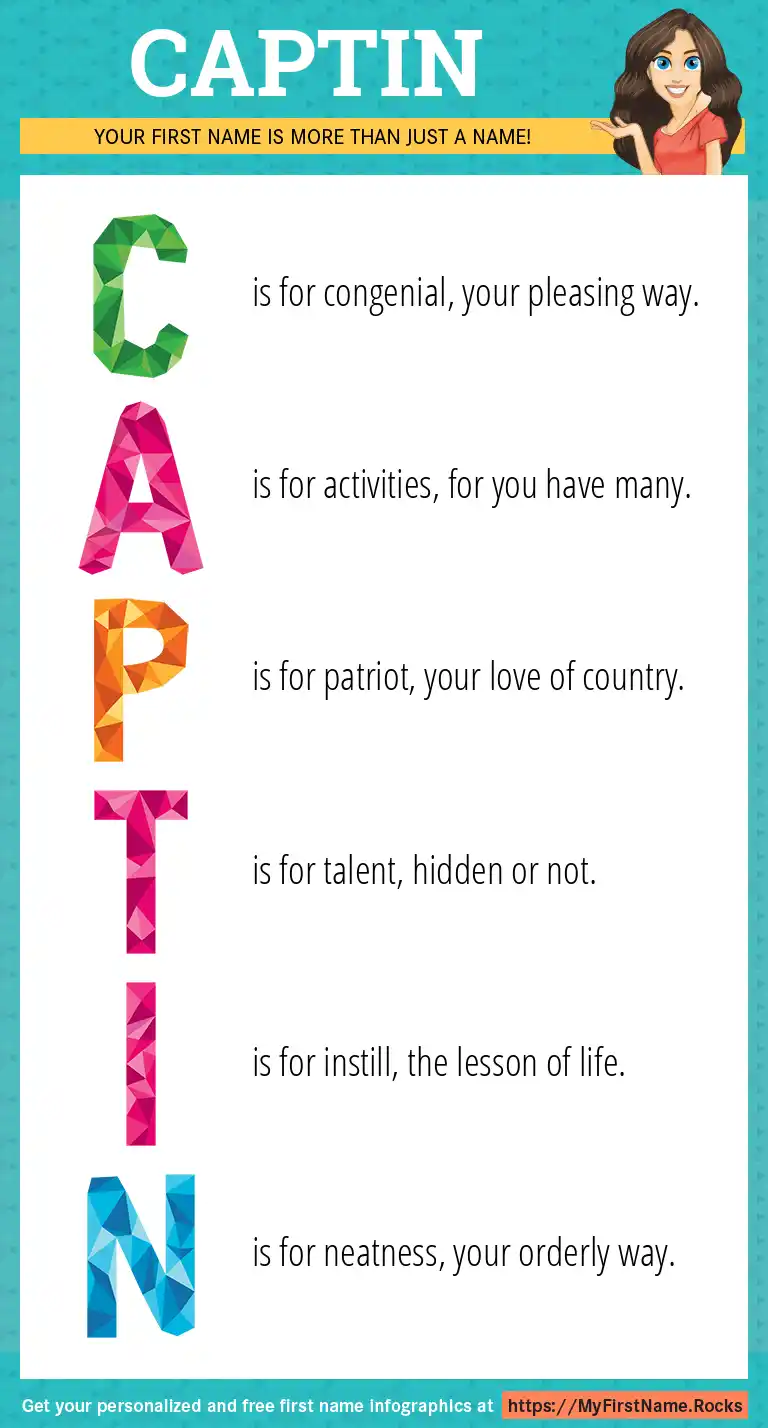 CAPTIN

YOUR FIRST NAME IS MORE THAN JUST A NAME!

C is for congenial, your pleasing way.

A is for activities, for you have many.

P is for patriot, your love of country.

T is for talent, hidden or not.

I is for instill, the lesson of life.

N is for neatness, your orderly way.

Get your personalized and free first name infographics at https://MyFirstName.Rocks