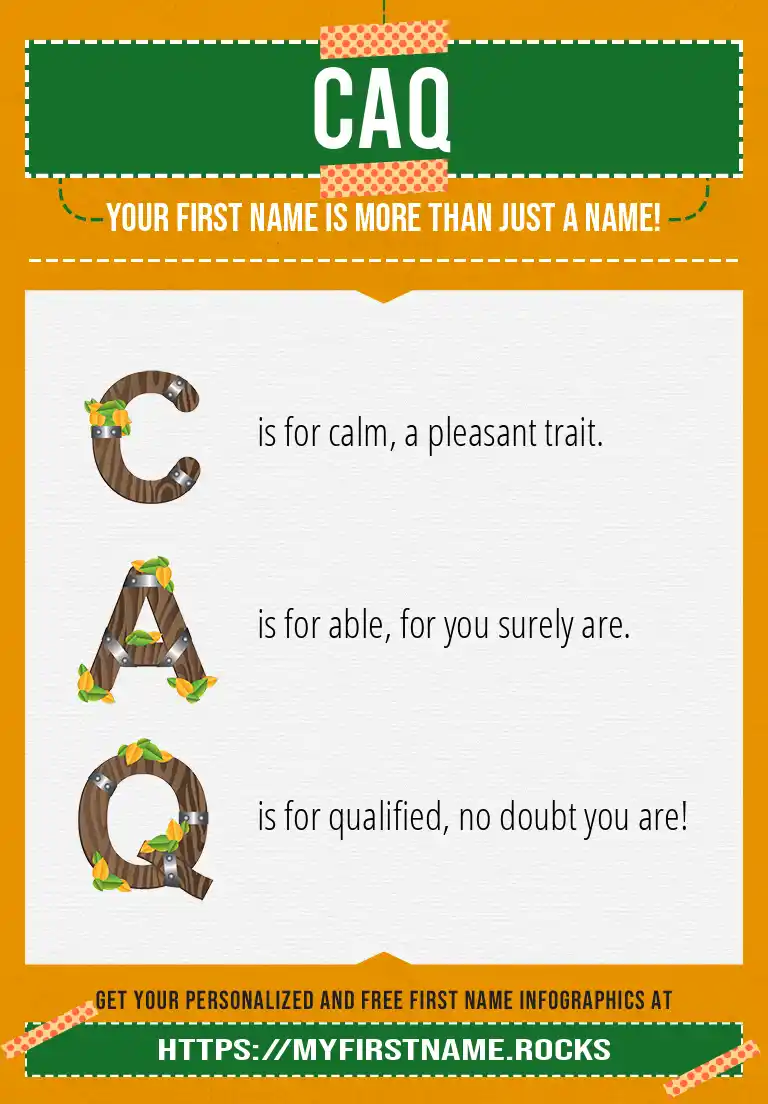 CAQ

YOUR FIRST NAME IS MORE THAN JUST A NAME!

C is for calm, a pleasant trait.

A is for able, for you surely are.

Q is for qualified, no doubt you are!

GET YOUR PERSONALIZED AND FREE FIRST NAME INFOGRAPHICS AT

HTTPS://MYFIRSTNAME.ROCKS