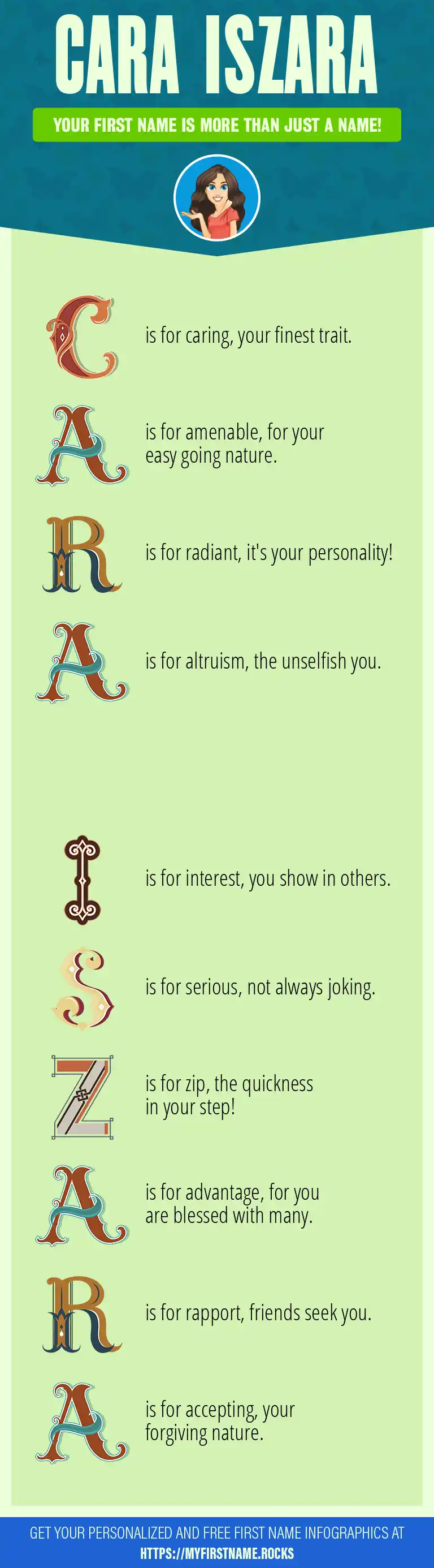 CARA ISZARA

YOUR FIRST NAME IS MORE THAN JUST A NAME!

C is for caring, your finest trait.

A is for amenable, for your easy going nature.

R is for radiant, it's your personality!

A is for altruism, the unselfish you.

I is for interest, you show in others.

S is for serious, not always joking.

Z is for zip, the quickness in your step!

A is for advantage, for you are blessed with many.

R is for rapport, friends seek you.

A is for accepting, your forgiving nature.

GET YOUR PERSONALIZED AND FREE FIRST NAME INFOGRAPHICS AT HTTPS://MYFIRSTNAME.ROCKS