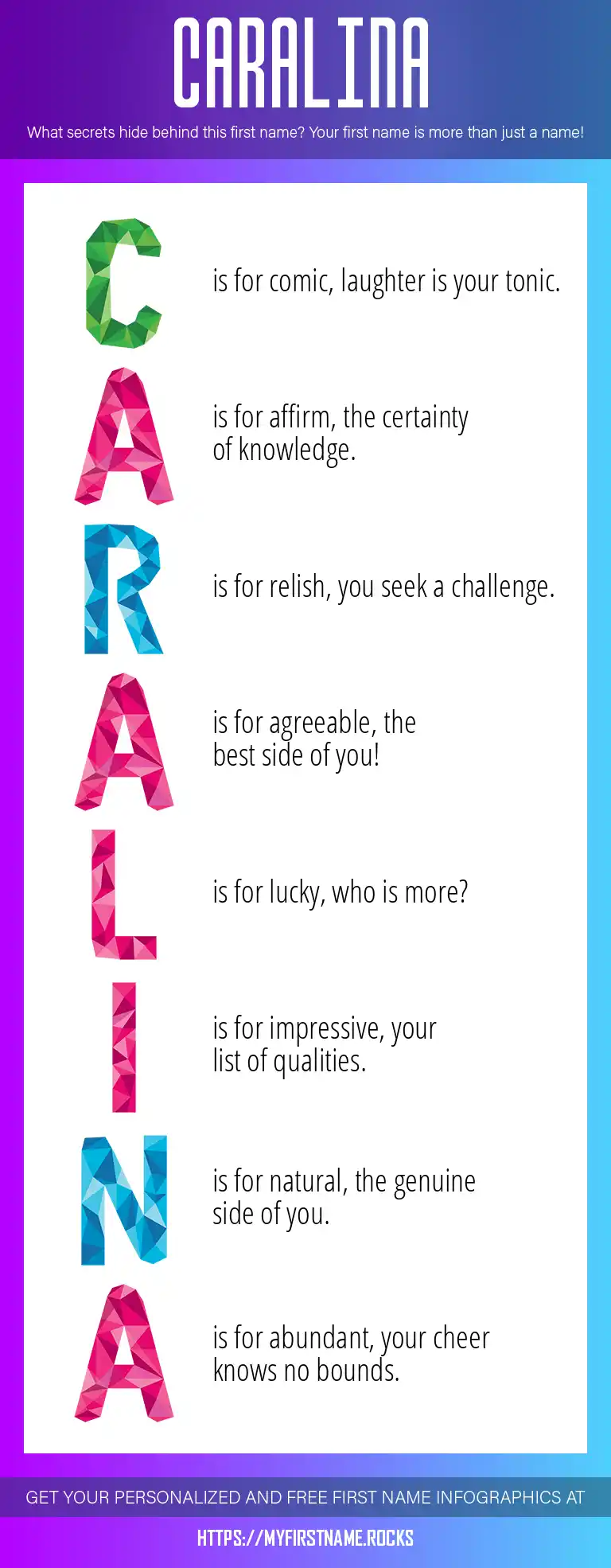 CARALINA

What secrets hide behind this first name? Your first name is more than just a name!

C is for comic, laughter is your tonic.

A is for affirm, the certainty of knowledge.

R is for relish, you seek a challenge.

A is for agreeable, the best side of you!

L is for lucky, who is more?

I is for impressive, your list of qualities.

N is for natural, the genuine side of you.

A is for abundant, your cheer knows no bounds.

GET YOUR PERSONALIZED AND FREE FIRST NAME INFOGRAPHICS AT

HTTPS://MYFIRSTNAME.ROCKS