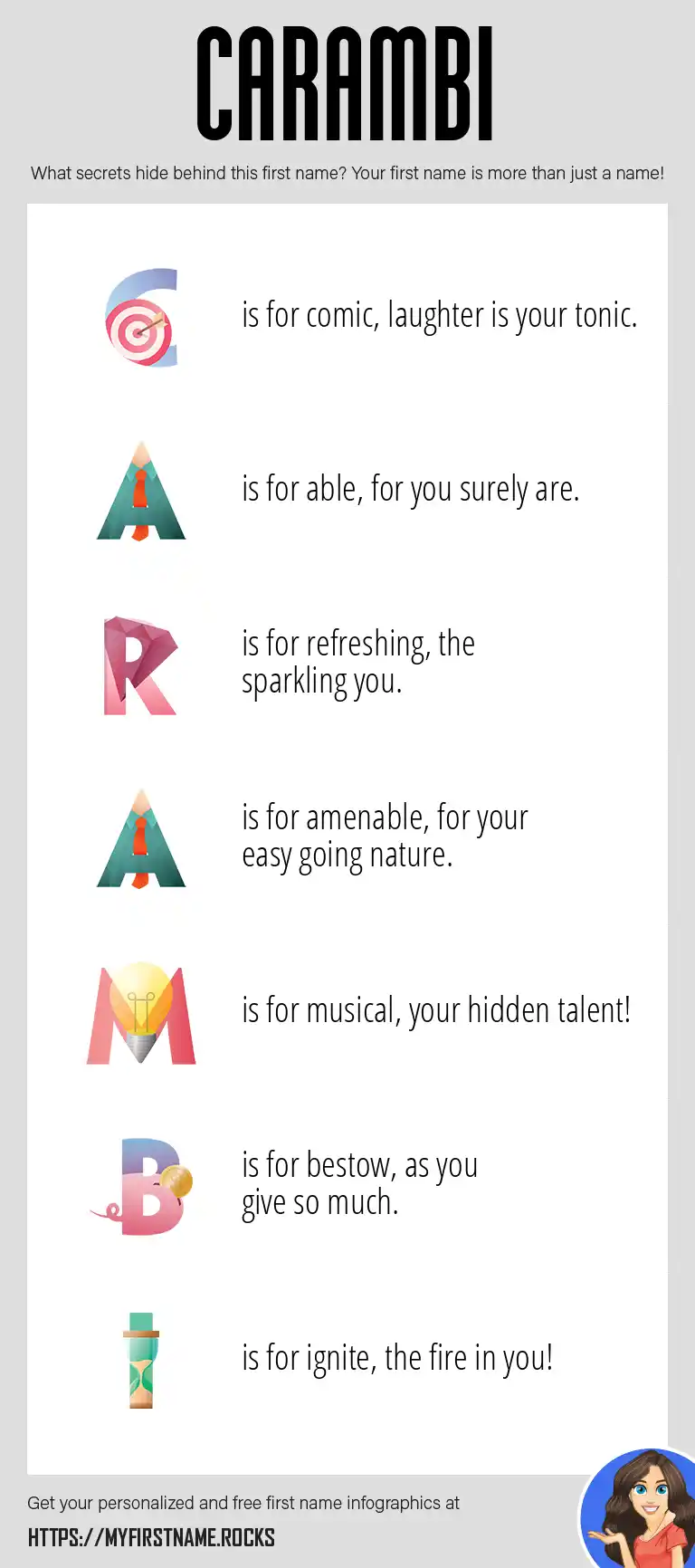 CARAMBI

What secrets hide behind this first name? Your first name is more than just a name!

C is for comic, laughter is your tonic.

A is for able, for you surely are.

R is for refreshing, the sparkling you.

A is for amenable, for your easy going nature.

M is for musical, your hidden talent!

B is for bestow, as you give so much.

I is for ignite, the fire in you!

Get your personalized and free first name infographics at

HTTPS://MYFIRSTNAME.ROCKS