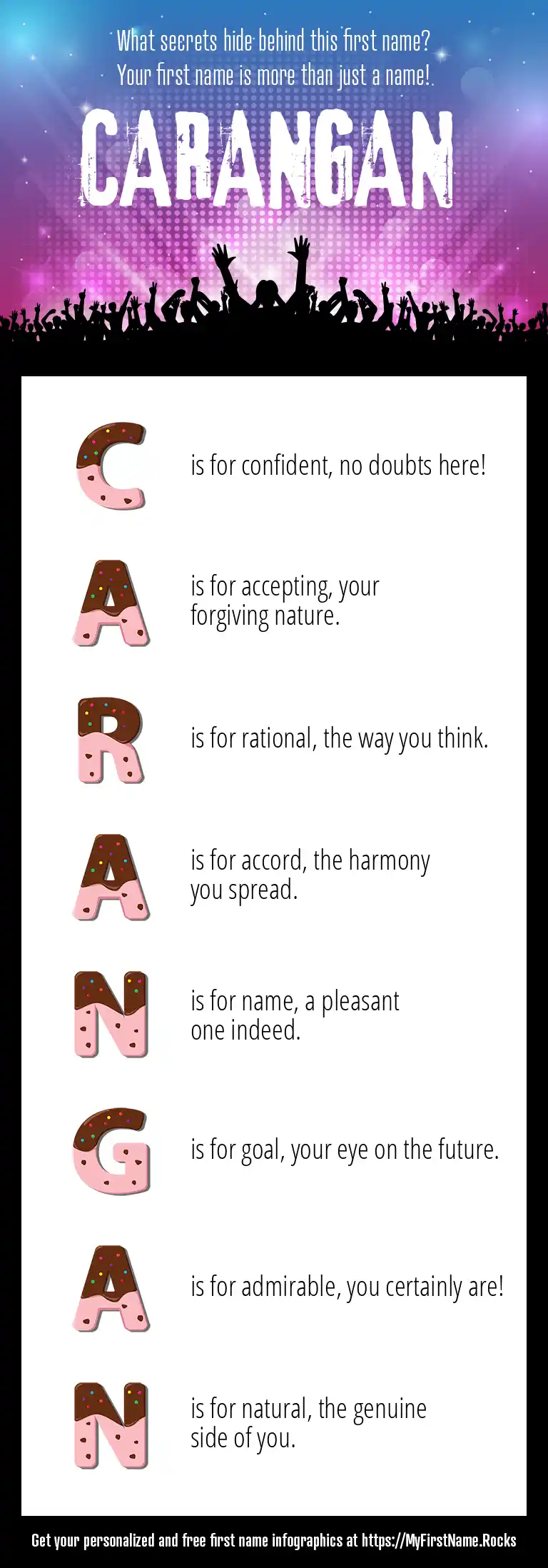 What secrets hide behind this first name?
Your first name is more than just a name!

CARANGAN

C is for confident, no doubts here!

A is for accepting, your forgiving nature.

R is for rational, the way you think.

A is for accord, the harmony you spread.

N is for name, a pleasant one indeed.

G is for goal, your eye on the future.

A is for admirable, you certainly are!

N is for natural, the genuine side of you.

Get your personalized and free first name infographics at https://MyFirstName.Rocks