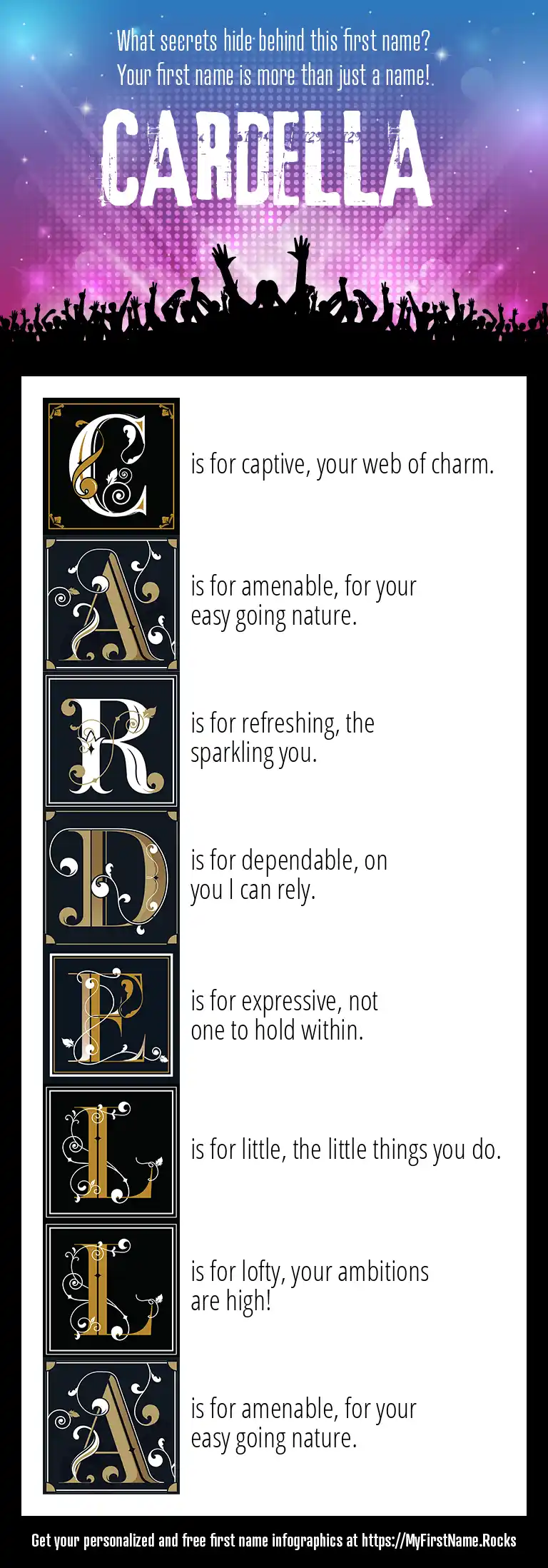 What secrets hide behind this first name?
Your first name is more than just a name!

CARDELLA

C is for captive, your web of charm.

A is for amenable, for your easy going nature.

R is for refreshing, the sparkling you.

D is for dependable, on you I can rely.

E is for expressive, not one to hold within.

L is for little, the little things you do.

L is for lofty, your ambitions are high!

A is for amenable, for your easy going nature.

Get your personalized and free first name infographics at https://MyFirstName.Rocks