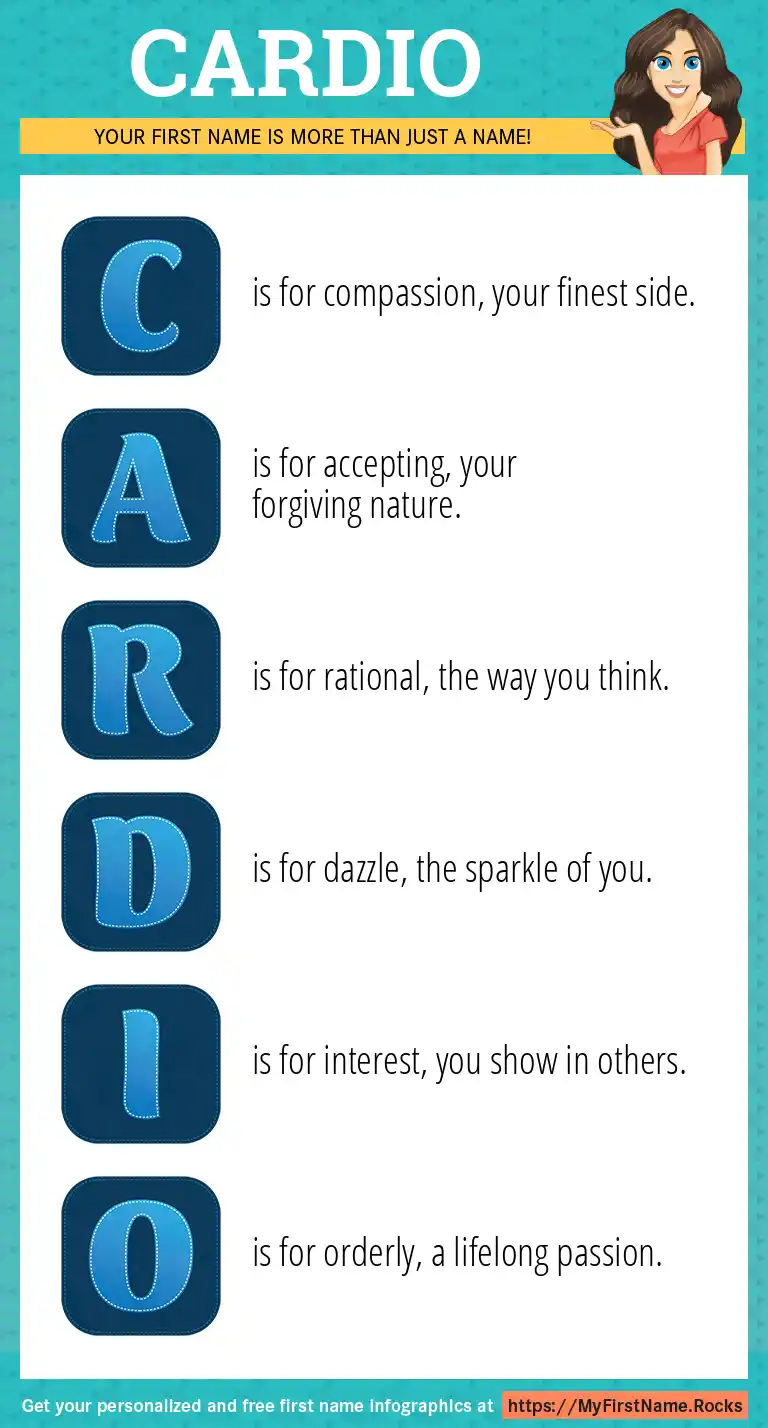 CARDIO

YOUR FIRST NAME IS MORE THAN JUST A NAME!

C is for compassion, your finest side.

A is for accepting, your forgiving nature.

R is for rational, the way you think.

D is for dazzle, the sparkle of you.

I is for interest, you show in others.

O is for orderly, a lifelong passion.

Get your personalized and free first name infographics at https://MyFirstName.Rocks