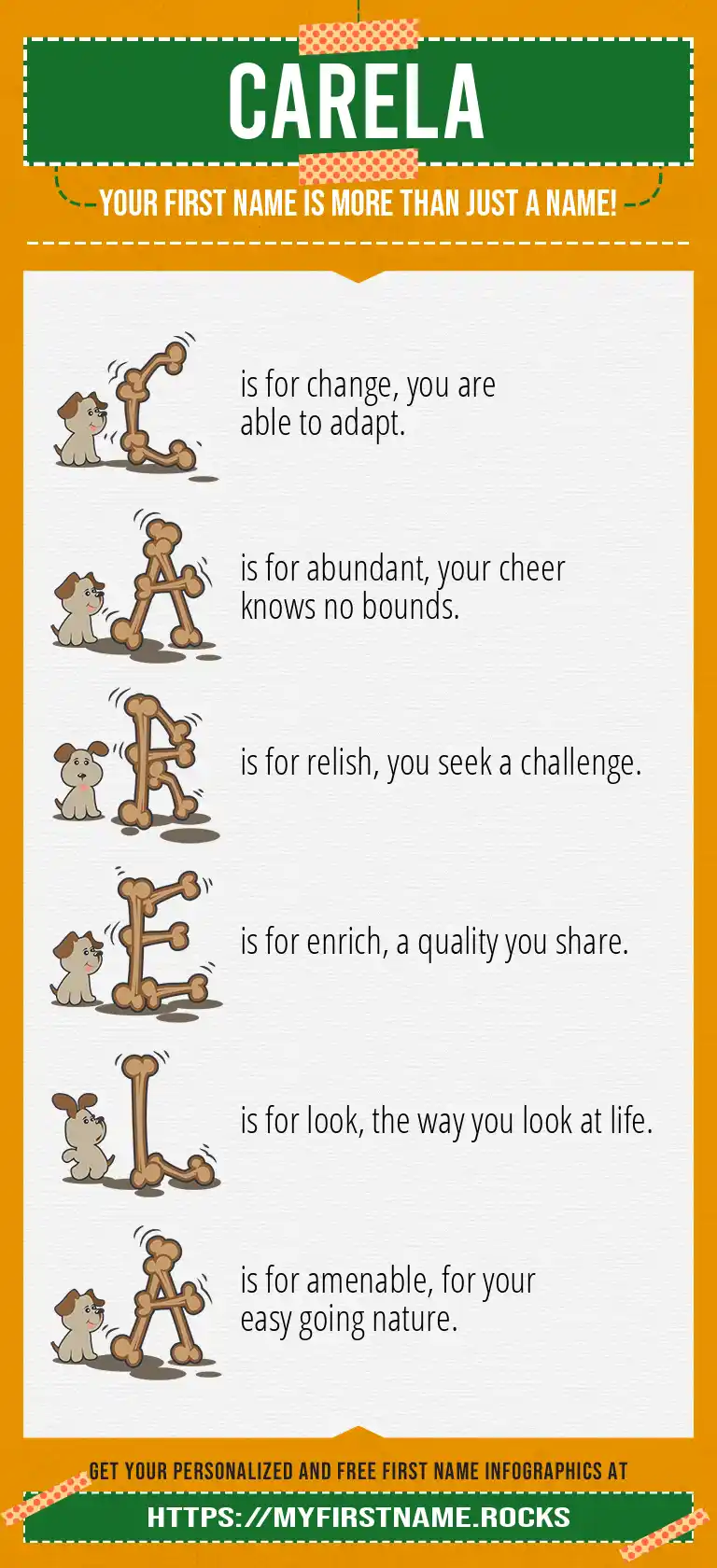 CARELA

YOUR FIRST NAME IS MORE THAN JUST A NAME!

C is for change, you are able to adapt.

A is for abundant, your cheer knows no bounds.

R is for relish, you seek a challenge.

E is for enrich, a quality you share.

L is for look, the way you look at life.

A is for amenable, for your easy going nature.

GET YOUR PERSONALIZED AND FREE FIRST NAME INFOGRAPHICS AT

HTTPS://MYFIRSTNAME.ROCKS