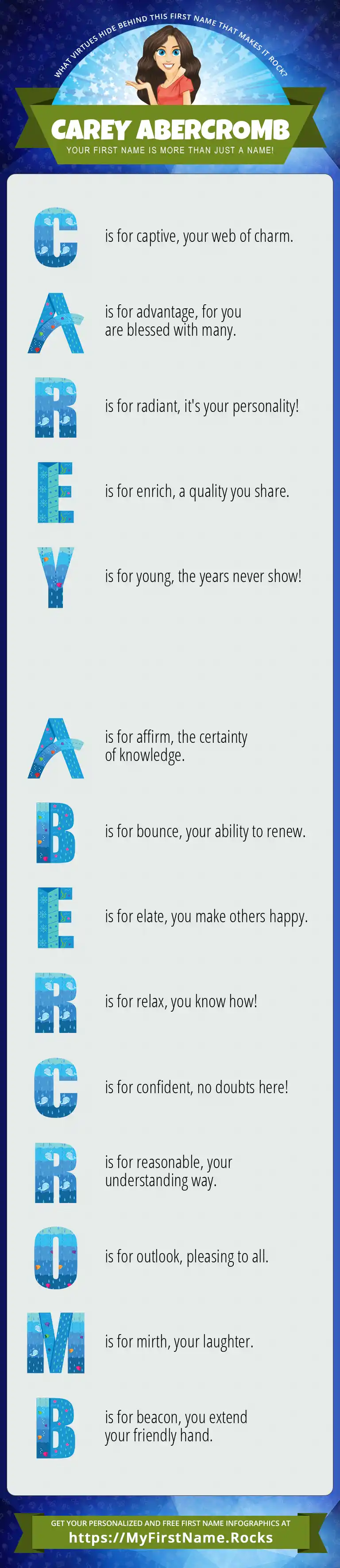 WHAT VIRTUES HIDE BEHIND THIS FIRST NAME THAT MAKES IT ROCK?

CAREY ABERCROMB

YOUR FIRST NAME IS MORE THAN JUST A NAME!

C is for captive, your web of charm.

A is for advantage, for you are blessed with many.

R is for radiant, it's your personality!

E is for enrich, a quality you share.

Y is for young, the years never show!

A is for affirm, the certainty of knowledge.

B is for bounce, your ability to renew.

E is for elate, you make others happy.

R is for relax, you know how!

C is for confident, no doubts here!

R is for reasonable, your understanding way.

O is for outlook, pleasing to all.

M is for mirth, your laughter.

B is for beacon, you extend your friendly hand.

GET YOUR PERSONALIZED AND FREE FIRST NAME INFOGRAPHICS AT

https://MyFirstName.Rocks