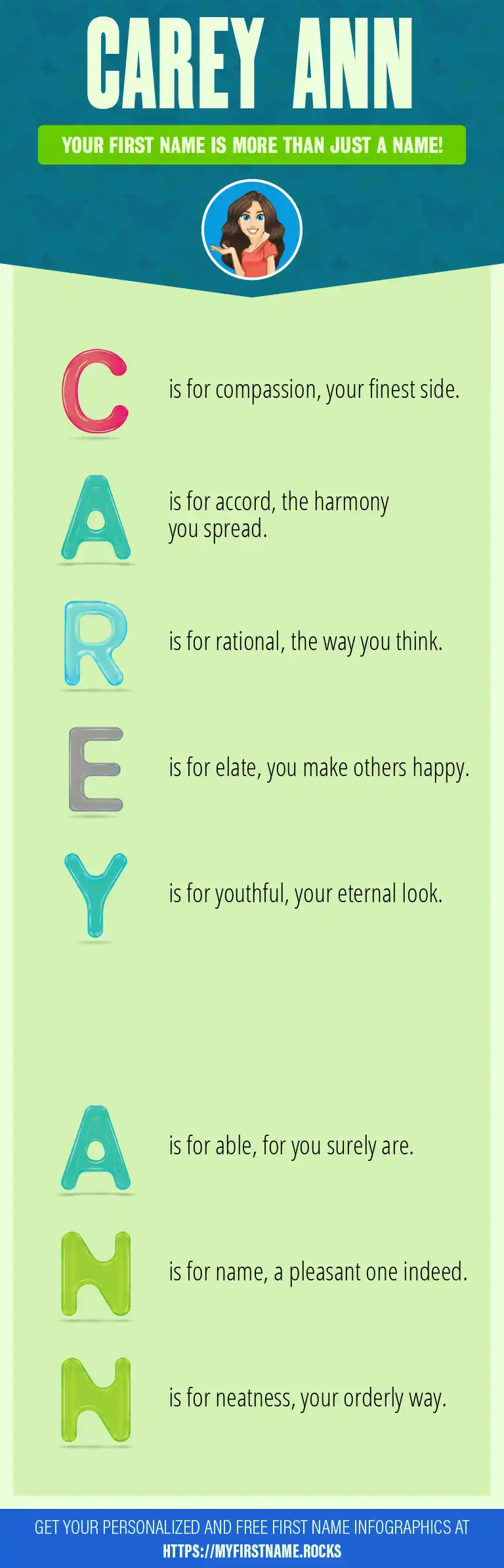 CAREY ANN

YOUR FIRST NAME IS MORE THAN JUST A NAME!

C is for compassion, your finest side.

A is for accord, the harmony you spread.

R is for rational, the way you think.

E is for elate, you make others happy.

Y is for youthful, your eternal look.

A is for able, for you surely are.

N is for name, a pleasant one indeed.

N is for neatness, your orderly way.

GET YOUR PERSONALIZED AND FREE FIRST NAME INFOGRAPHICS AT
HTTPS://MYFIRSTNAME.ROCKS