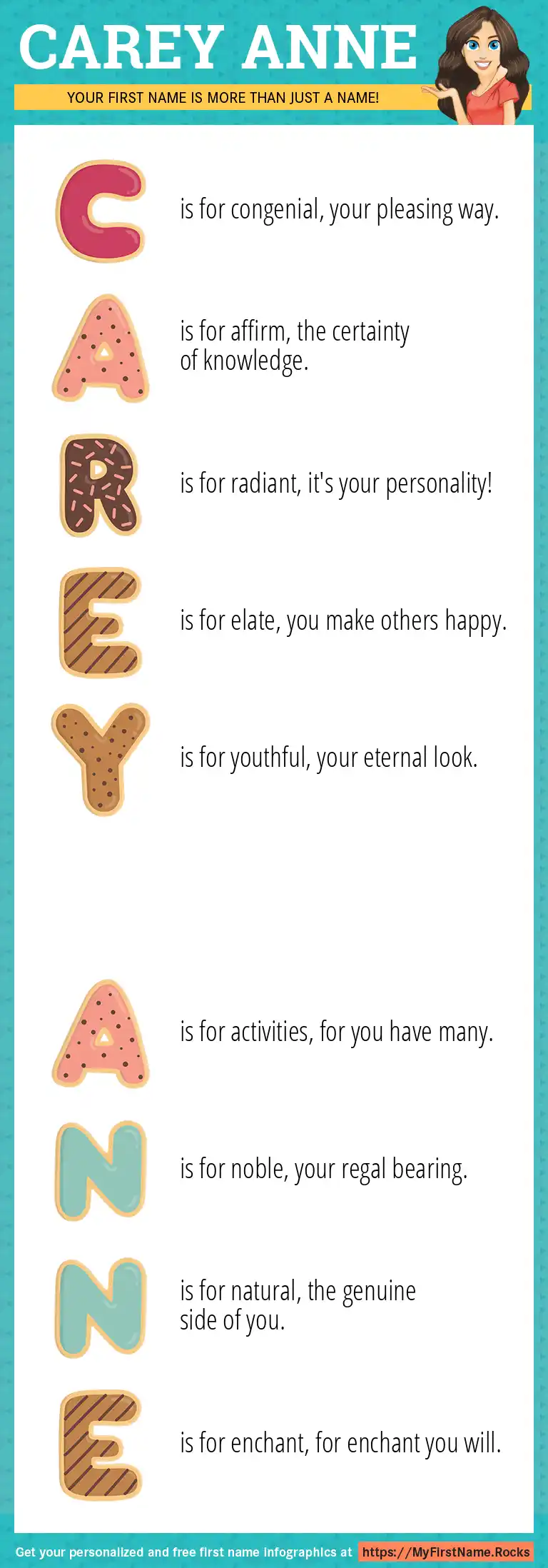 CAREY ANNE

YOUR FIRST NAME IS MORE THAN JUST A NAME!

C is for congenial, your pleasing way.

A is for affirm, the certainty of knowledge.

R is for radiant, it's your personality!

E is for elate, you make others happy.

Y is for youthful, your eternal look.

A is for activities, for you have many.

N is for noble, your regal bearing.

N is for natural, the genuine side of you.

E is for enchant, for enchant you will.

Get your personalized and free first name infographics at https://MyFirstName.Rocks