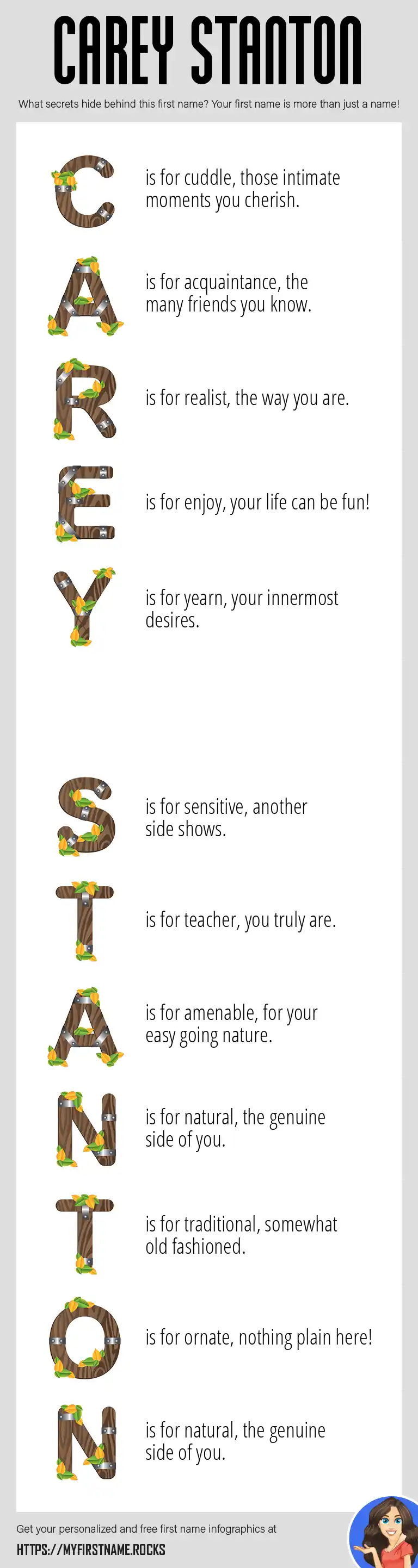 CAREY STANTON

What secrets hide behind this first name? Your first name is more than just a name!

C is for cuddle, those intimate moments you cherish.

A is for acquaintance, the many friends you know.

R is for realist, the way you are.

E is for enjoy, your life can be fun!

Y is for yearn, your innermost desires.

S is for sensitive, another side shows.

T is for teacher, you truly are.

A is for amenable, for your easy going nature.

N is for natural, the genuine side of you.

T is for traditional, somewhat old fashioned.

O is for ornate, nothing plain here!

N is for natural, the genuine side of you.

Get your personalized and free first name infographics at

HTTPS://MYFIRSTNAME.ROCKS