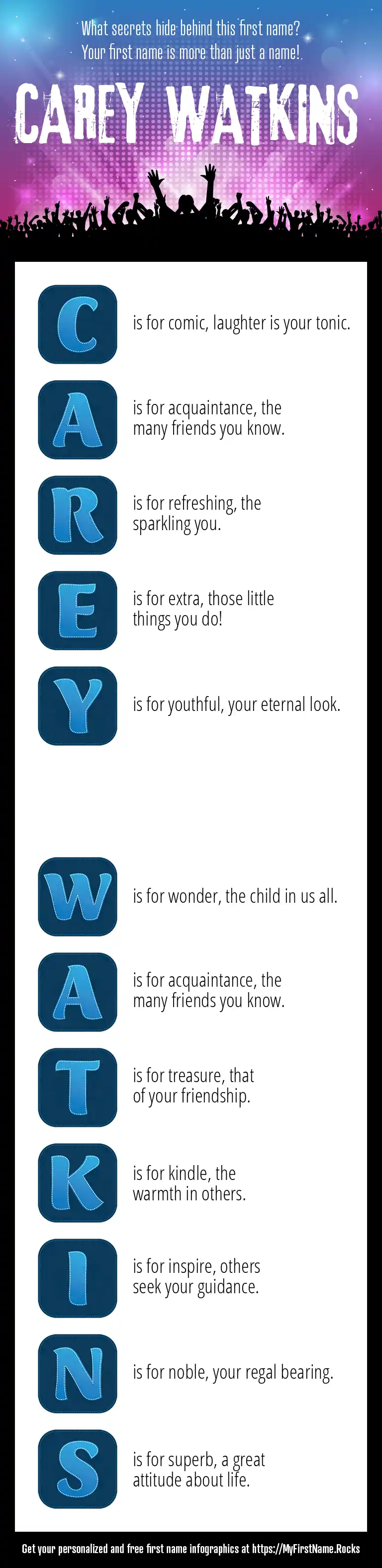 What secrets hide behind this first name?
Your first name is more than just a name!

CAREY WATKINS

C is for comic, laughter is your tonic.

A is for acquaintance, the many friends you know.

R is for refreshing, the sparkling you.

E is for extra, those little things you do!

Y is for youthful, your eternal look.

W is for wonder, the child in us all.

A is for acquaintance, the many friends you know.

T is for treasure, that of your friendship.

K is for kindle, the warmth in others.

I is for inspire, others seek your guidance.

N is for noble, your regal bearing.

S is for superb, a great attitude about life.

Get your personalized and free first name infographics at https://MyFirstName.Rocks