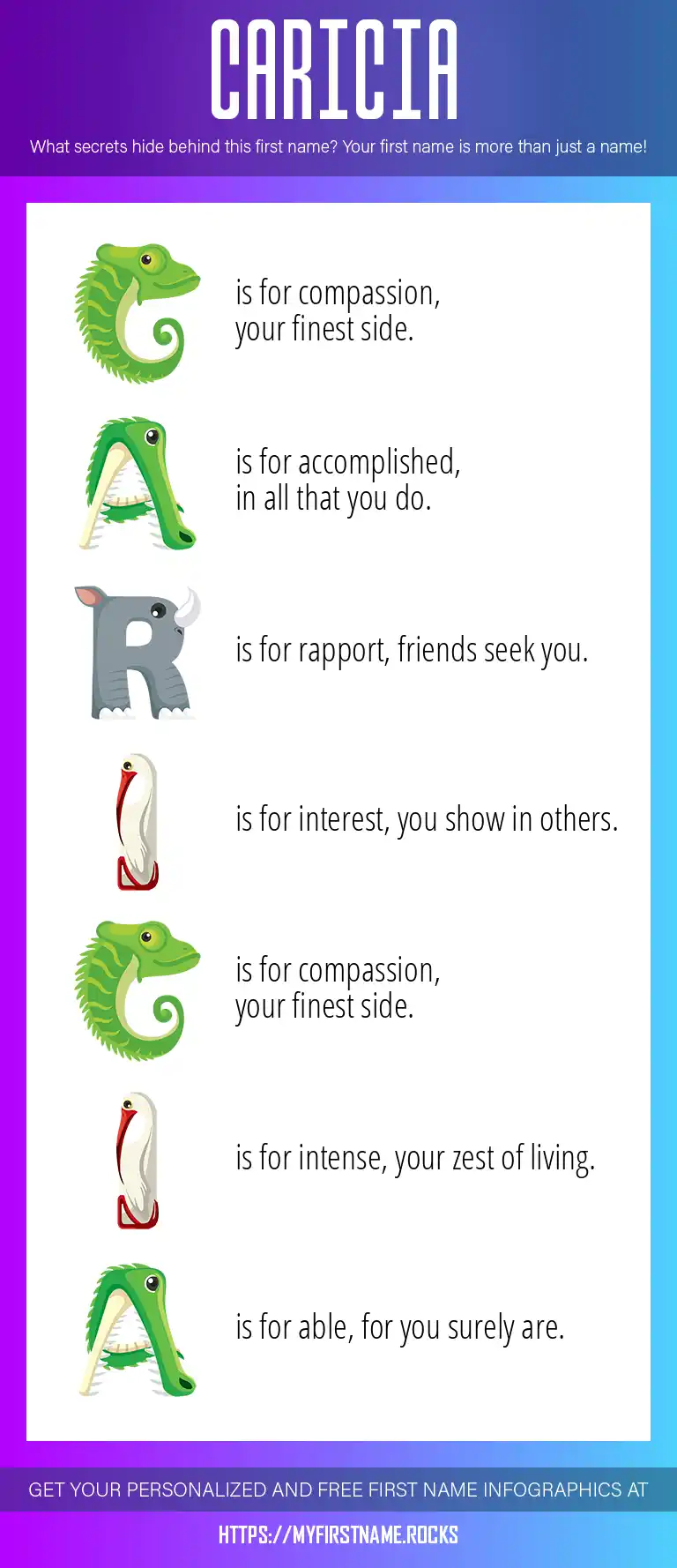 CARICIA

What secrets hide behind this first name? Your first name is more than just a name!

C is for compassion, your finest side.

A is for accomplished, in all that you do.

R is for rapport, friends seek you.

I is for interest, you show in others.

C is for compassion, your finest side.

I is for intense, your zest of living.

A is for able, for you surely are.

GET YOUR PERSONALIZED AND FREE FIRST NAME INFOGRAPHICS AT

HTTPS://MYFIRSTNAME.ROCKS