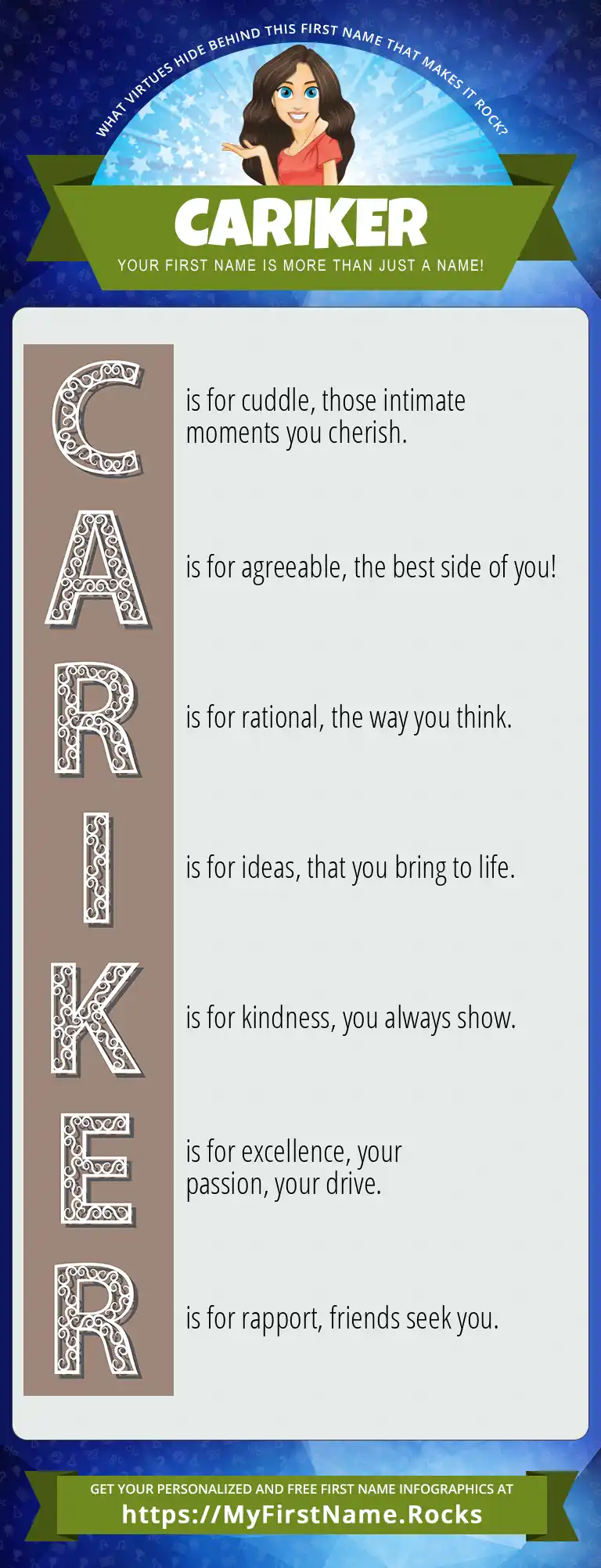 WHAT VIRTUES HIDE BEHIND THIS FIRST NAME THAT MAKES IT ROCK?

CARIKER

YOUR FIRST NAME IS MORE THAN JUST A NAME!

C is for cuddle, those intimate moments you cherish.

A is for agreeable, the best side of you!

R is for rational, the way you think.

I is for ideas, that you bring to life.

K is for kindness, you always show.

E is for excellence, your passion, your drive.

R is for rapport, friends seek you.

GET YOUR PERSONALIZED AND FREE FIRST NAME INFOGRAPHICS AT
https://MyFirstName.Rocks