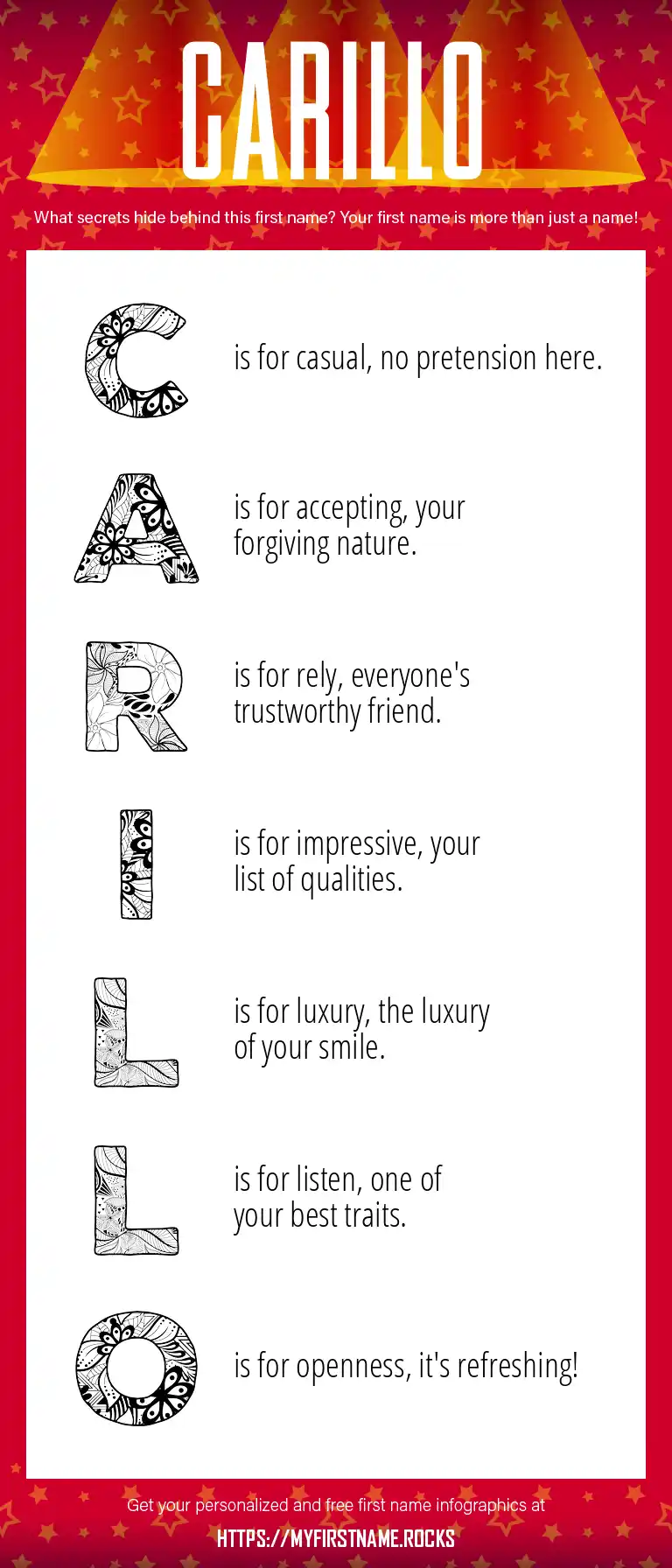 CARILLO

What secrets hide behind this first name? Your first name is more than just a name!

C is for casual, no pretension here.

A is for accepting, your forgiving nature.

R is for rely, everyone's trustworthy friend.

I is for impressive, your list of qualities.

L is for luxury, the luxury of your smile.

L is for listen, one of your best traits.

O is for openness, it's refreshing!

Get your personalized and free first name infographics at

HTTPS://MYFIRSTNAME.ROCKS