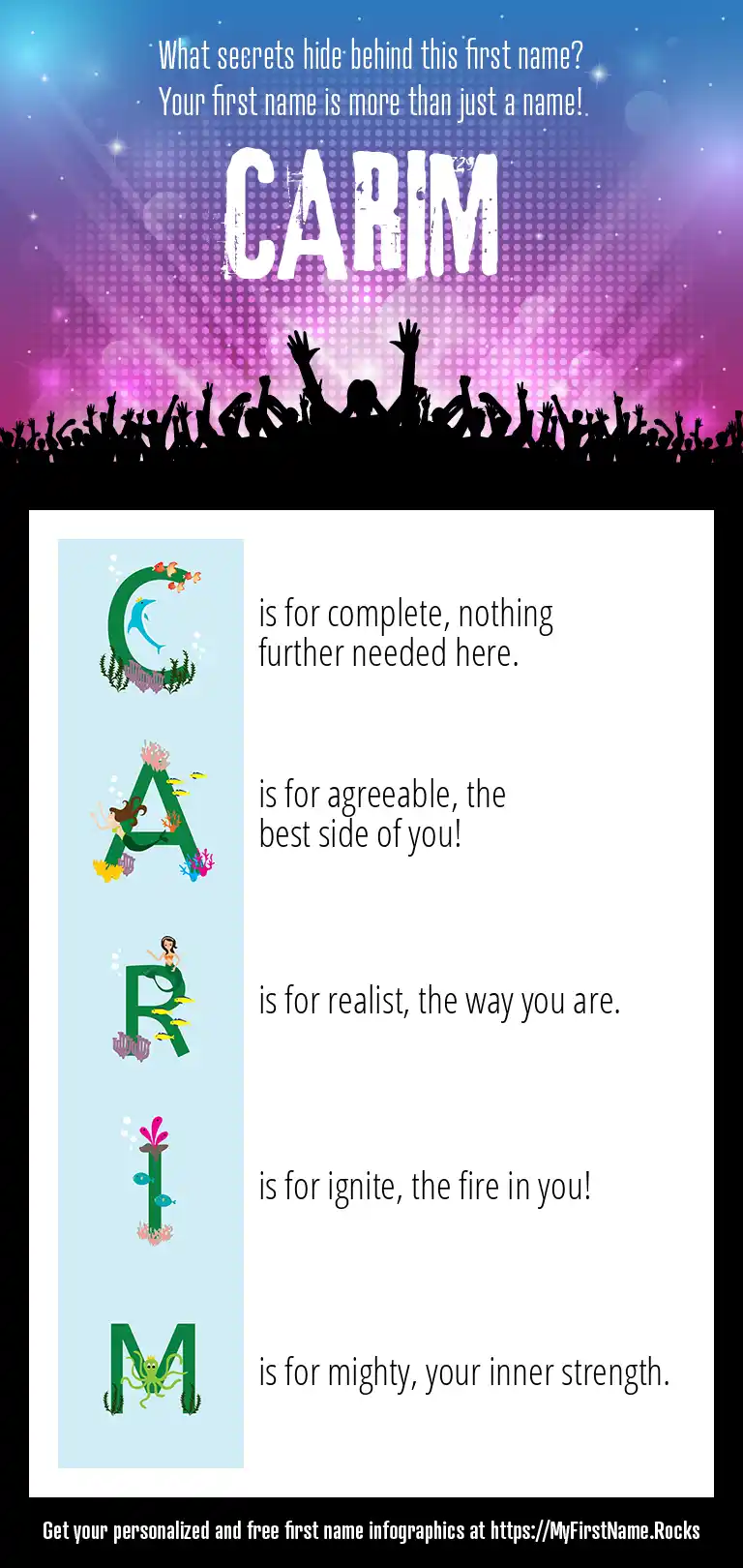 What secrets hide behind this first name?
Your first name is more than just a name!

CARIM

C is for complete, nothing further needed here.

A is for agreeable, the best side of you!

R is for realist, the way you are.

I is for ignite, the fire in you!

M is for mighty, your inner strength.

Get your personalized and free first name infographics at https://MyFirstName.Rocks