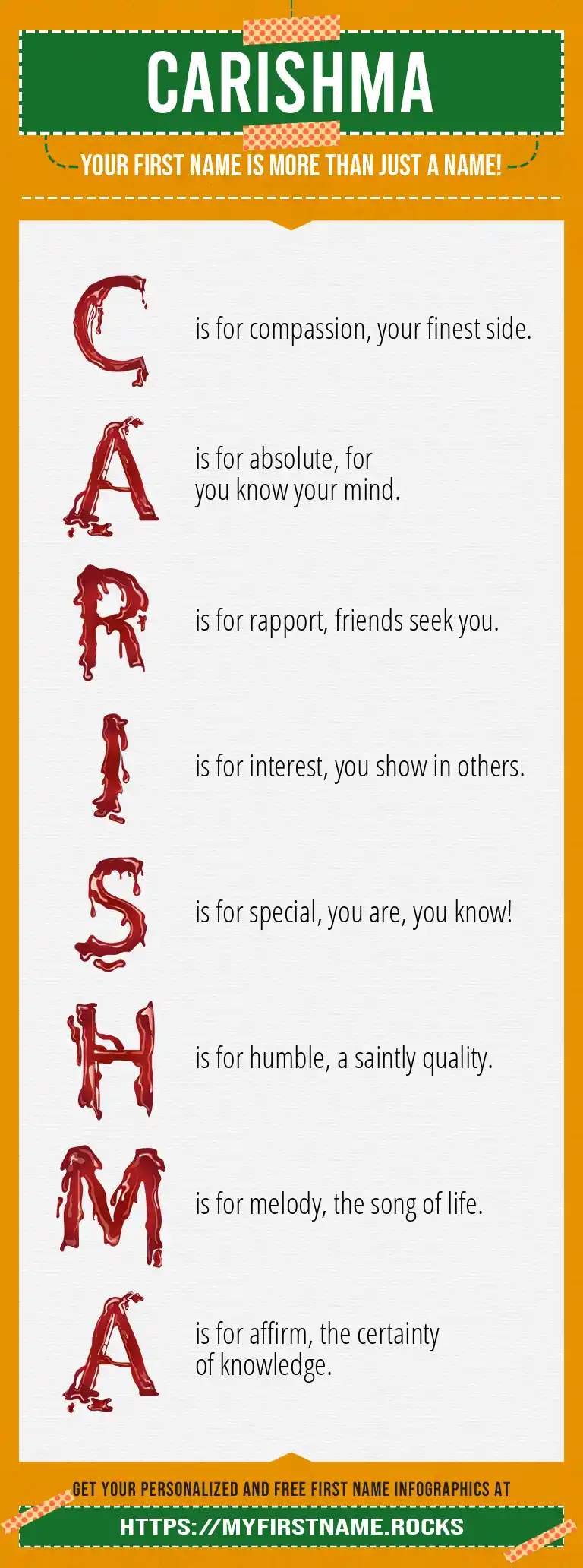 CARISHMA

YOUR FIRST NAME IS MORE THAN JUST A NAME!

C is for compassion, your finest side.

A is for absolute, for you know your mind.

R is for rapport, friends seek you.

I is for interest, you show in others.

S is for special, you are, you know!

H is for humble, a saintly quality.

M is for melody, the song of life.

A is for affirm, the certainty of knowledge.

GET YOUR PERSONALIZED AND FREE FIRST NAME INFOGRAPHICS AT

HTTPS://MYFIRSTNAME.ROCKS