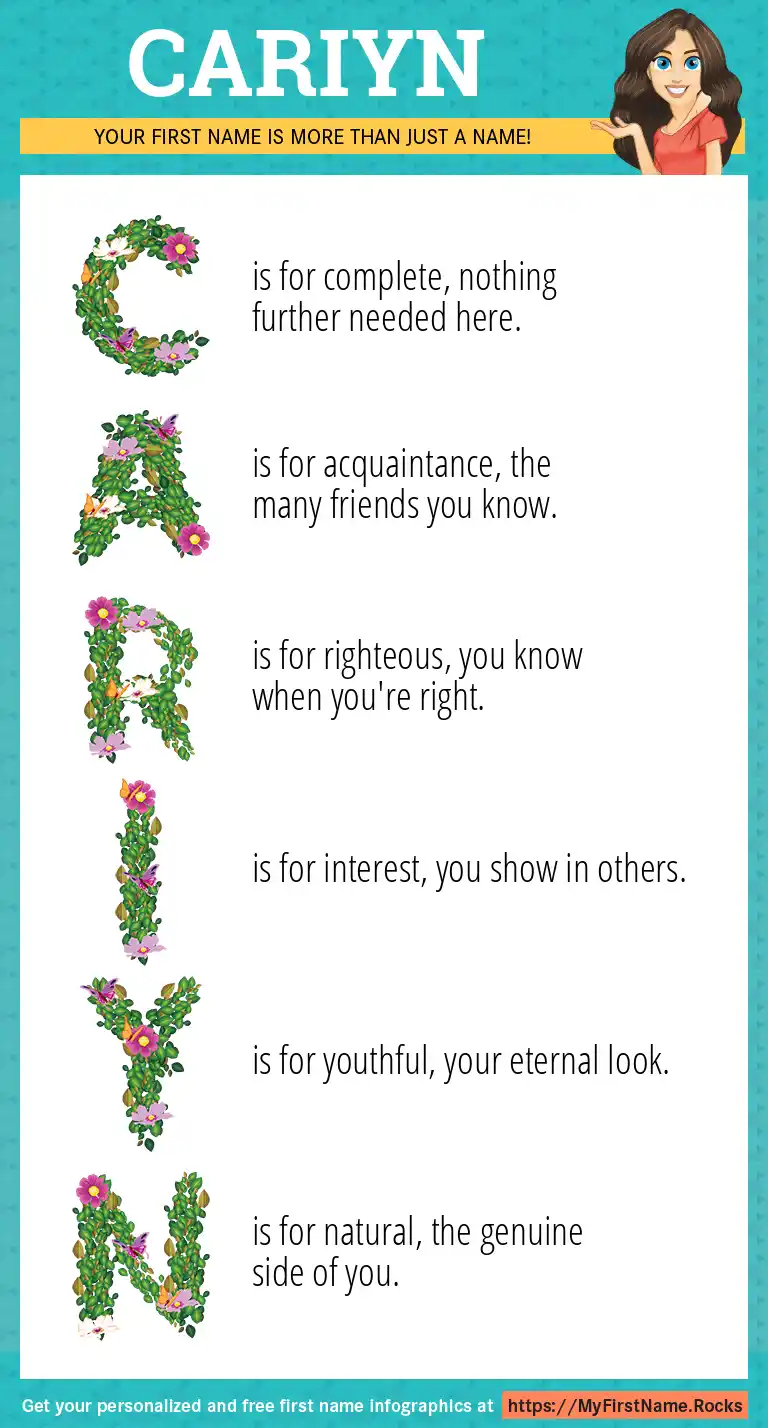 CARIYN

YOUR FIRST NAME IS MORE THAN JUST A NAME!

C is for complete, nothing further needed here.

A is for acquaintance, the many friends you know.

R is for righteous, you know when you're right.

I is for interest, you show in others.

Y is for youthful, your eternal look.

N is for natural, the genuine side of you.

Get your personalized and free first name infographics at https://MyFirstName.Rocks