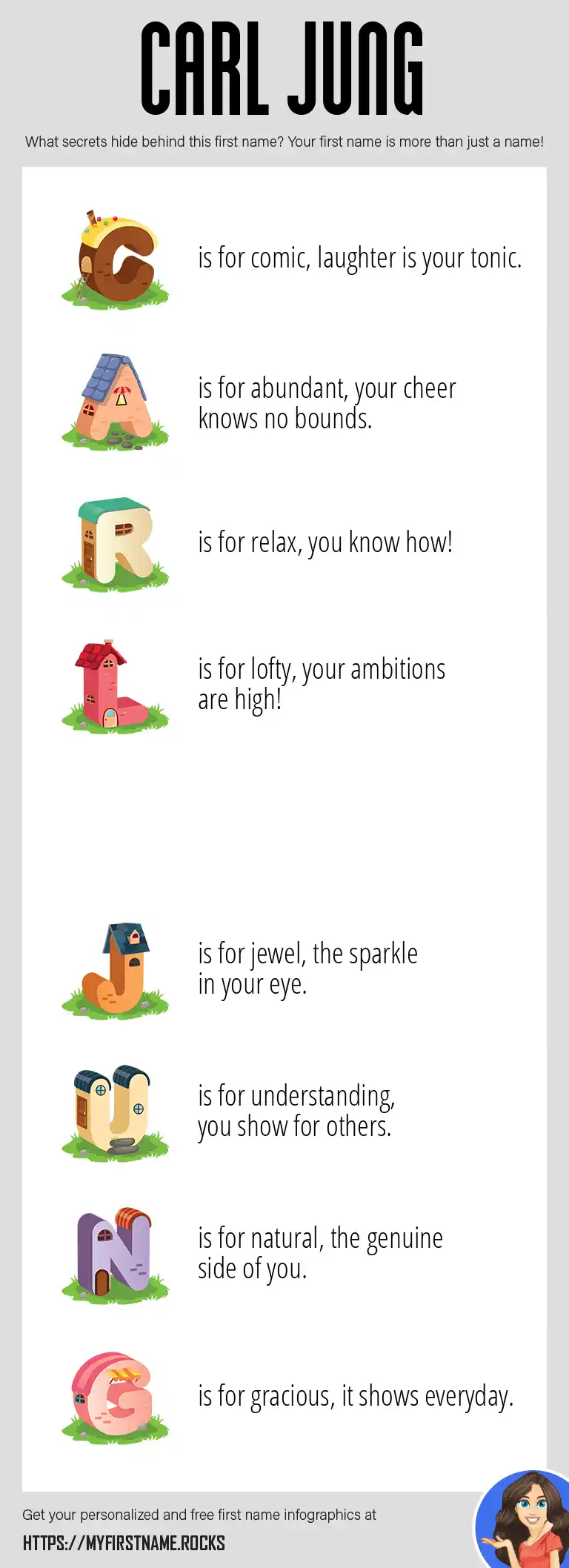 CARL JUNG

What secrets hide behind this first name? Your first name is more than just a name!

C is for comic, laughter is your tonic.

A is for abundant, your cheer knows no bounds.

R is for relax, you know how!

L is for lofty, your ambitions are high!

J is for jewel, the sparkle in your eye.

U is for understanding, you show for others.

N is for natural, the genuine side of you.

G is for gracious, it shows everyday.

Get your personalized and free first name infographics at

HTTPS://MYFIRSTNAME.ROCKS