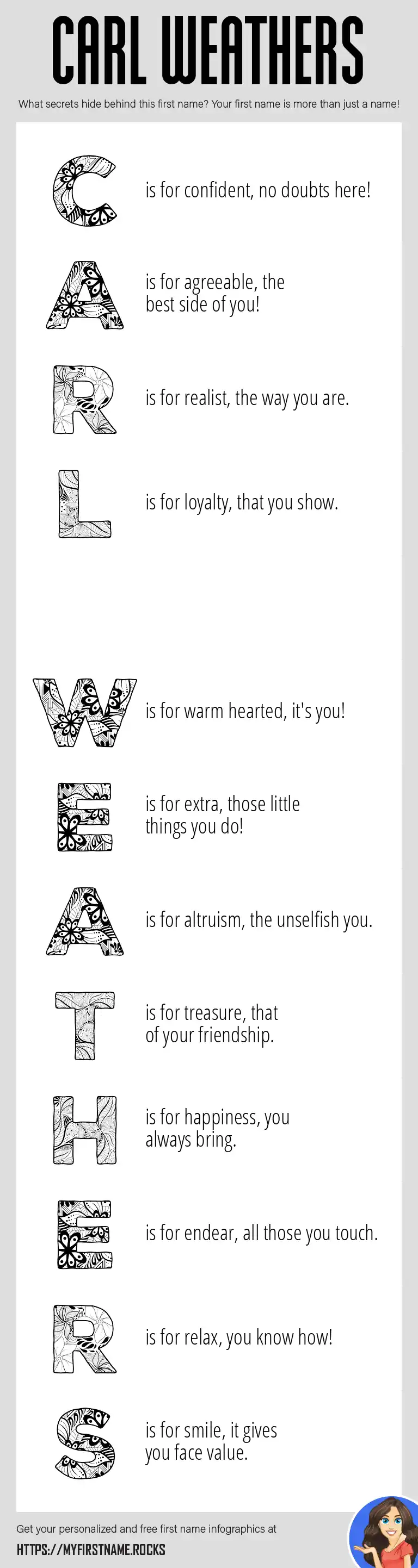 CARL WEATHERS

What secrets hide behind this first name? Your first name is more than just a name!

C is for confident, no doubts here!

A is for agreeable, the best side of you!

R is for realist, the way you are.

L is for loyalty, that you show.

W is for warm hearted, it's you!

E is for extra, those little things you do!

A is for altruism, the unselfish you.

T is for treasure, that of your friendship.

H is for happiness, you always bring.

E is for endear, all those you touch.

R is for relax, you know how!

S is for smile, it gives you face value.

Get your personalized and free first name infographics at

HTTPS://MYFIRSTNAME.ROCKS