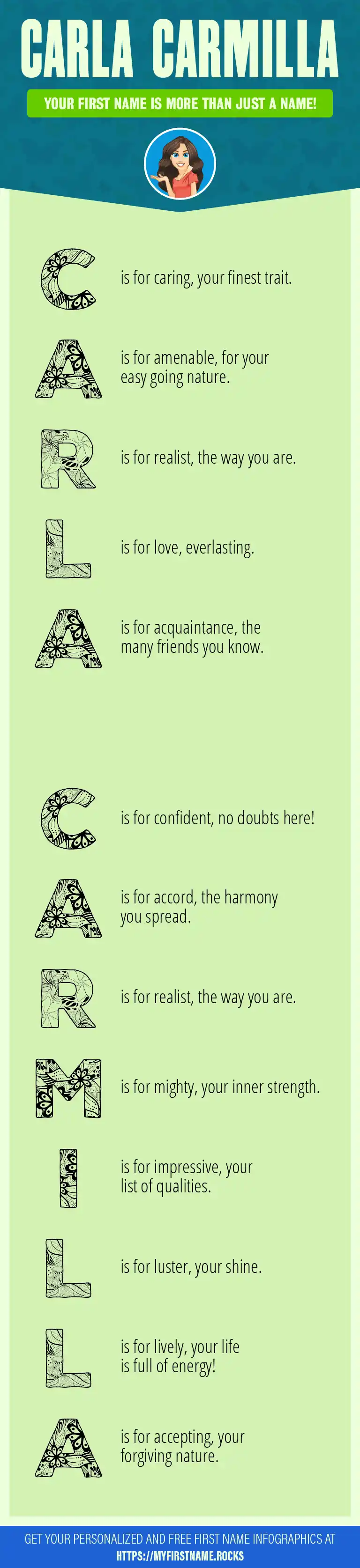 CARLA CARMILLA

YOUR FIRST NAME IS MORE THAN JUST A NAME!

C is for caring, your finest trait.

A is for amenable, for your easy going nature.

R is for realist, the way you are.

L is for love, everlasting.

A is for acquaintance, the many friends you know.

C is for confident, no doubts here!

A is for accord, the harmony you spread.

R is for realist, the way you are.

M is for mighty, your inner strength.

I is for impressive, your list of qualities.

L is for luster, your shine.

L is for lively, your life is full of energy!

A is for accepting, your forgiving nature.

GET YOUR PERSONALIZED AND FREE FIRST NAME INFOGRAPHICS AT HTTPS://MYFIRSTNAME.ROCKS