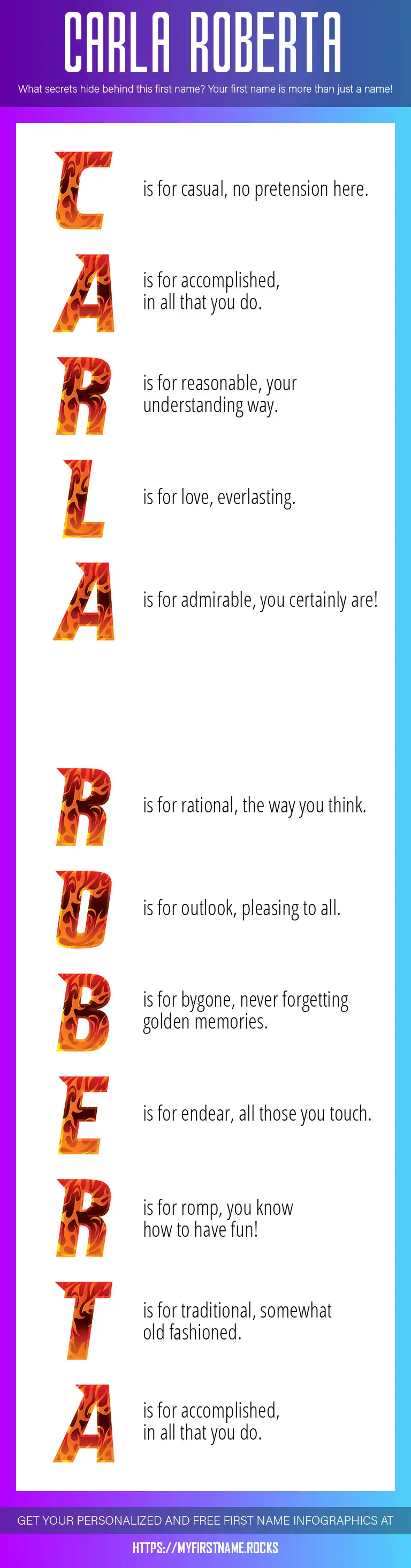 CARLA ROBERTA

What secrets hide behind this first name? Your first name is more than just a name!

C is for casual, no pretension here.

A is for accomplished, in all that you do.

R is for reasonable, your understanding way.

L is for love, everlasting.

A is for admirable, you certainly are!

R is for rational, the way you think.

O is for outlook, pleasing to all.

B is for bygone, never forgetting golden memories.

E is for endear, all those you touch.

R is for romp, you know how to have fun!

T is for traditional, somewhat old fashioned.

A is for accomplished, in all that you do.

GET YOUR PERSONALIZED AND FREE FIRST NAME INFOGRAPHICS AT

HTTPS://MYFIRSTNAME.ROCKS