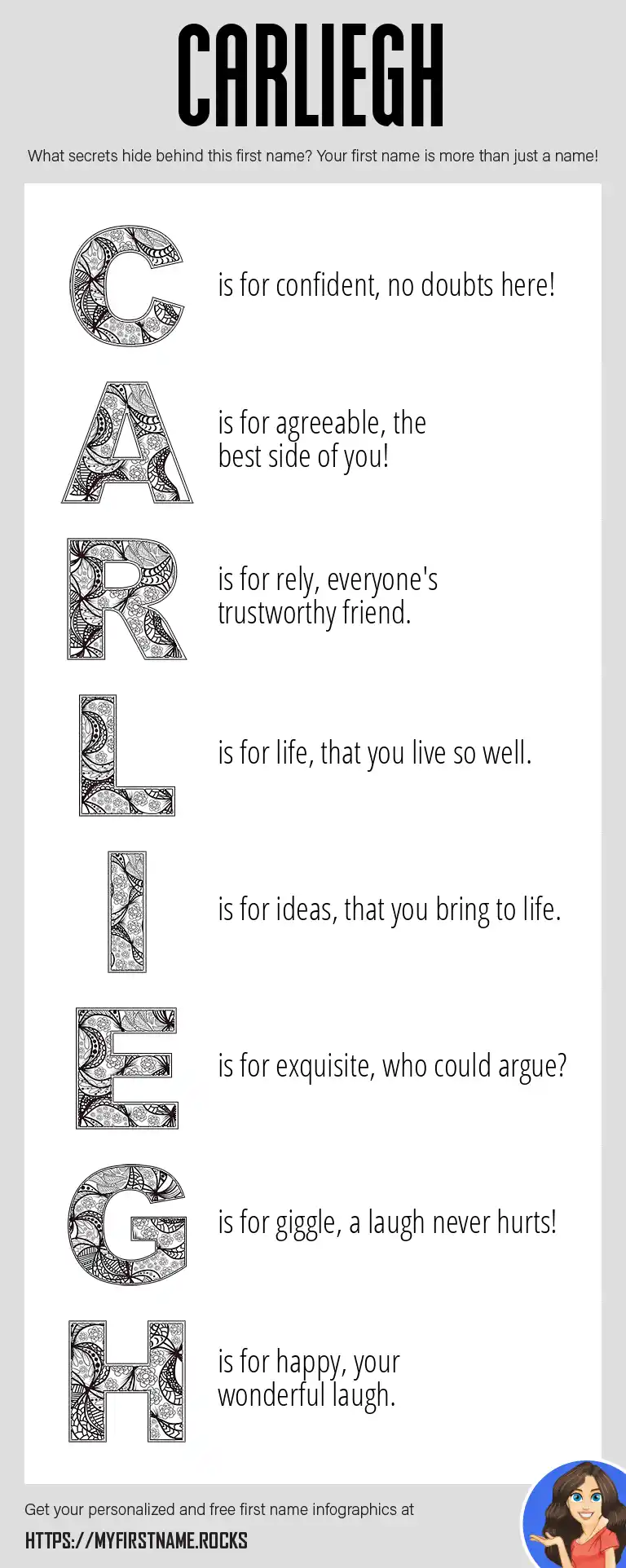 CARLIEGH

What secrets hide behind this first name? Your first name is more than just a name!

C is for confident, no doubts here!

A is for agreeable, the best side of you!

R is for rely, everyone's trustworthy friend.

L is for life, that you live so well.

I is for ideas, that you bring to life.

E is for exquisite, who could argue?

G is for giggle, a laugh never hurts!

H is for happy, your wonderful laugh.

Get your personalized and free first name infographics at

HTTPS://MYFIRSTNAME.ROCKS