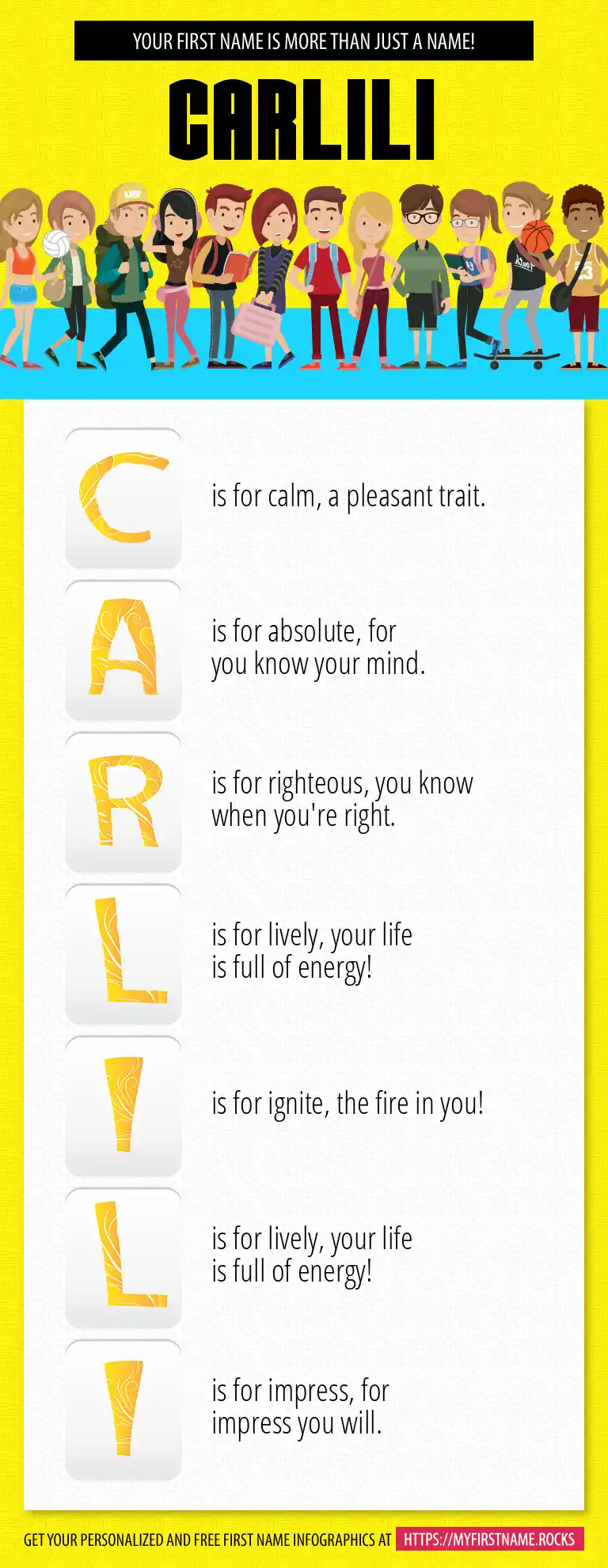 YOUR FIRST NAME IS MORE THAN JUST A NAME!

CARLILI

C is for calm, a pleasant trait.

A is for absolute, for you know your mind.

R is for righteous, you know when you're right.

L is for lively, your life is full of energy!

I is for ignite, the fire in you!

L is for lively, your life is full of energy!

I is for impress, for impress you will.

GET YOUR PERSONALIZED AND FREE FIRST NAME INFOGRAPHICS AT HTTPS://MYFIRSTNAME.ROCKS