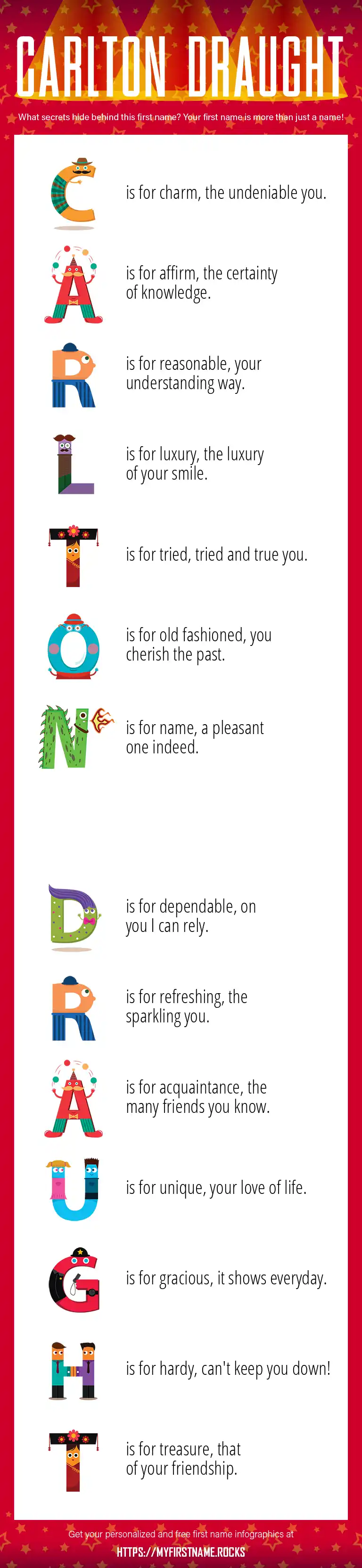 CARLTON DRAUGHT

What secrets hide behind this first name? Your first name is more than just a name!

C is for charm, the undeniable you.

A is for affirm, the certainty of knowledge.

R is for reasonable, your understanding way.

L is for luxury, the luxury of your smile.

T is for tried, tried and true you.

O is for old fashioned, you cherish the past.

N is for name, a pleasant one indeed.

D is for dependable, on you I can rely.

R is for refreshing, the sparkling you.

A is for acquaintance, the many friends you know.

U is for unique, your love of life.

G is for gracious, it shows everyday.

H is for hardy, can't keep you down!

T is for treasure, that of your friendship.

Get your personalized and free first name infographics at
HTTPS://MYFIRSTNAME.ROCKS