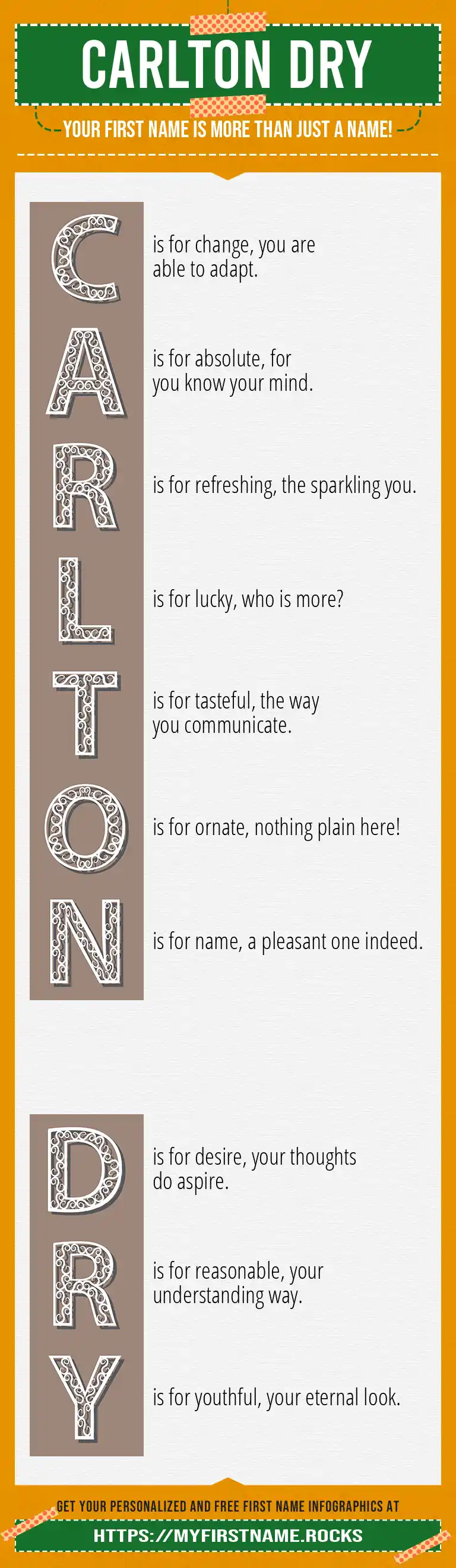 CARLTON DRY

YOUR FIRST NAME IS MORE THAN JUST A NAME!

C is for change, you are able to adapt.

A is for absolute, for you know your mind.

R is for refreshing, the sparkling you.

L is for lucky, who is more?

T is for tasteful, the way you communicate.

O is for ornate, nothing plain here!

N is for name, a pleasant one indeed.

D is for desire, your thoughts do aspire.

R is for reasonable, your understanding way.

Y is for youthful, your eternal look.

GET YOUR PERSONALIZED AND FREE FIRST NAME INFOGRAPHICS AT

HTTPS://MYFIRSTNAME.ROCKS