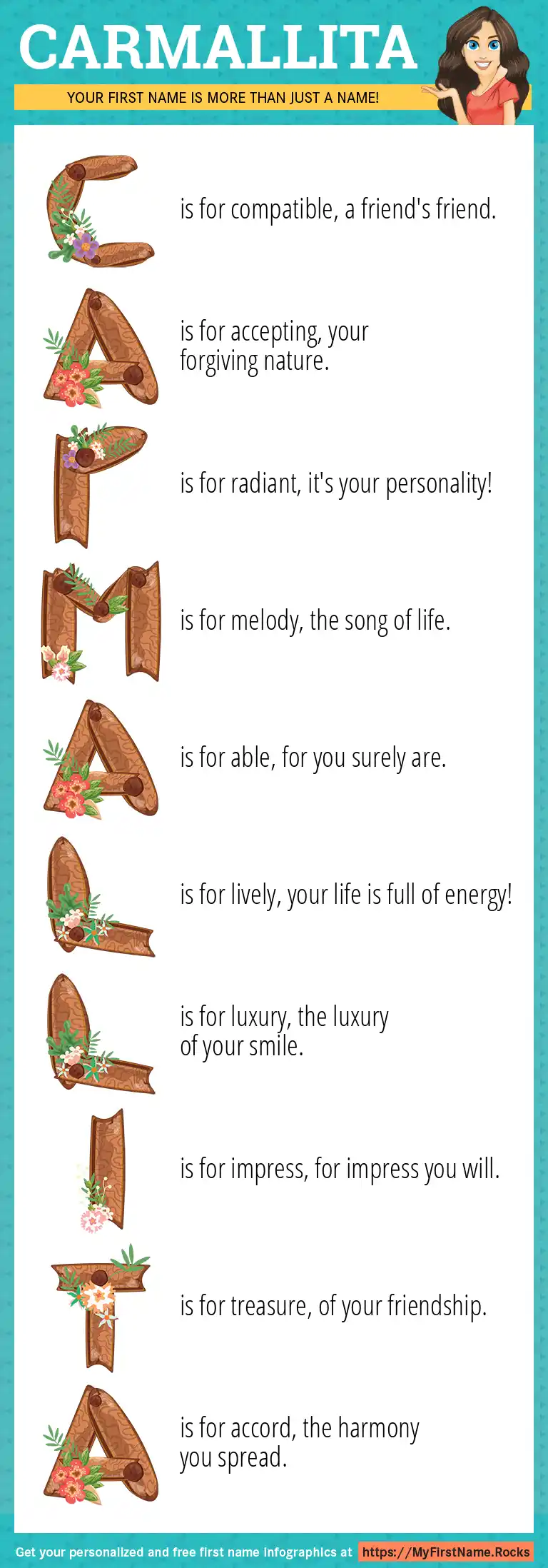 CARMALLITA

YOUR FIRST NAME IS MORE THAN JUST A NAME!

C is for compatible, a friend's friend.

A is for accepting, your forgiving nature.

R is for radiant, it's your personality!

M is for melody, the song of life.

A is for able, for you surely are.

L is for lively, your life is full of energy!

L is for luxury, the luxury of your smile.

I is for impress, for impress you will.

T is for treasure, of your friendship.

A is for accord, the harmony you spread.

Get your personalized and free first name infographics at https://MyFirstName.Rocks