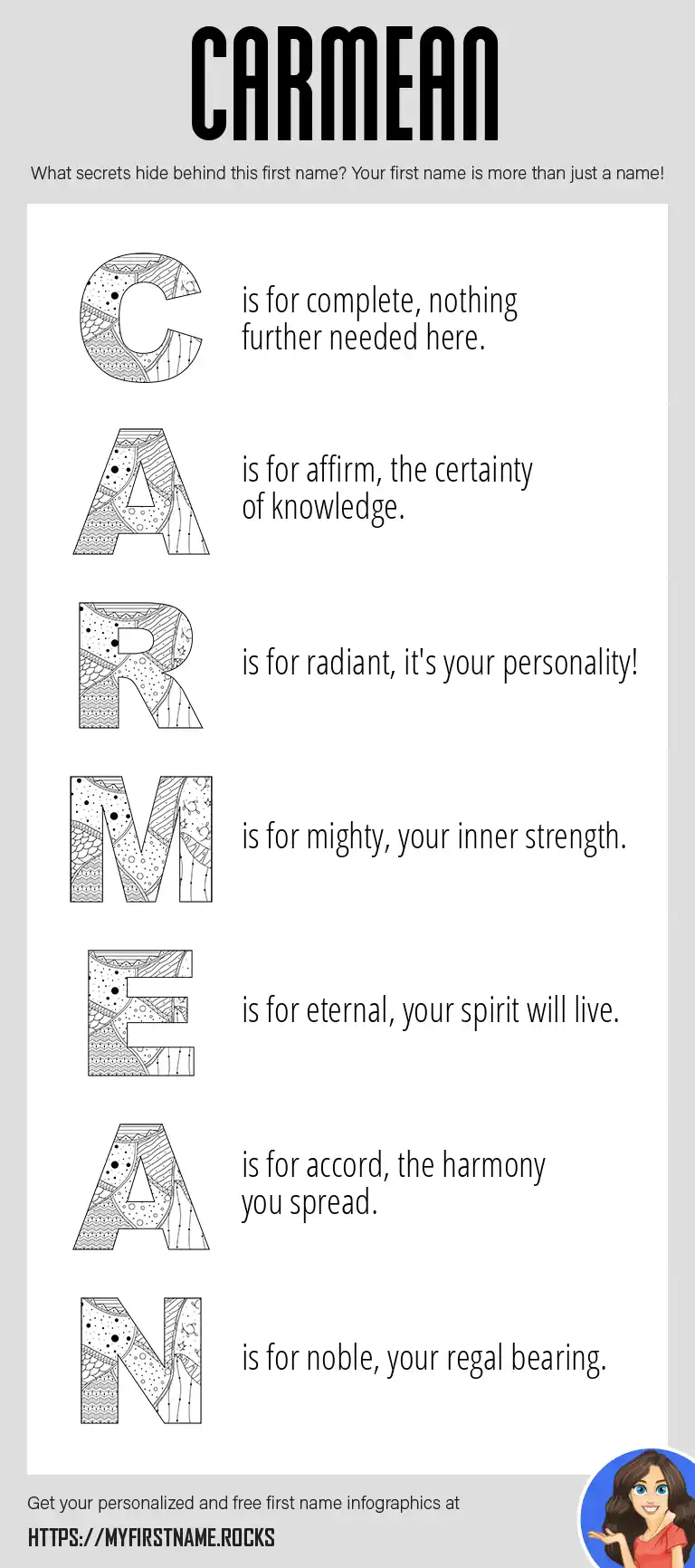 CARMEAN

What secrets hide behind this first name? Your first name is more than just a name!

C is for complete, nothing further needed here.

A is for affirm, the certainty of knowledge.

R is for radiant, it's your personality!

M is for mighty, your inner strength.

E is for eternal, your spirit will live.

A is for accord, the harmony you spread.

N is for noble, your regal bearing.

Get your personalized and free first name infographics at

HTTPS://MYFIRSTNAME.ROCKS