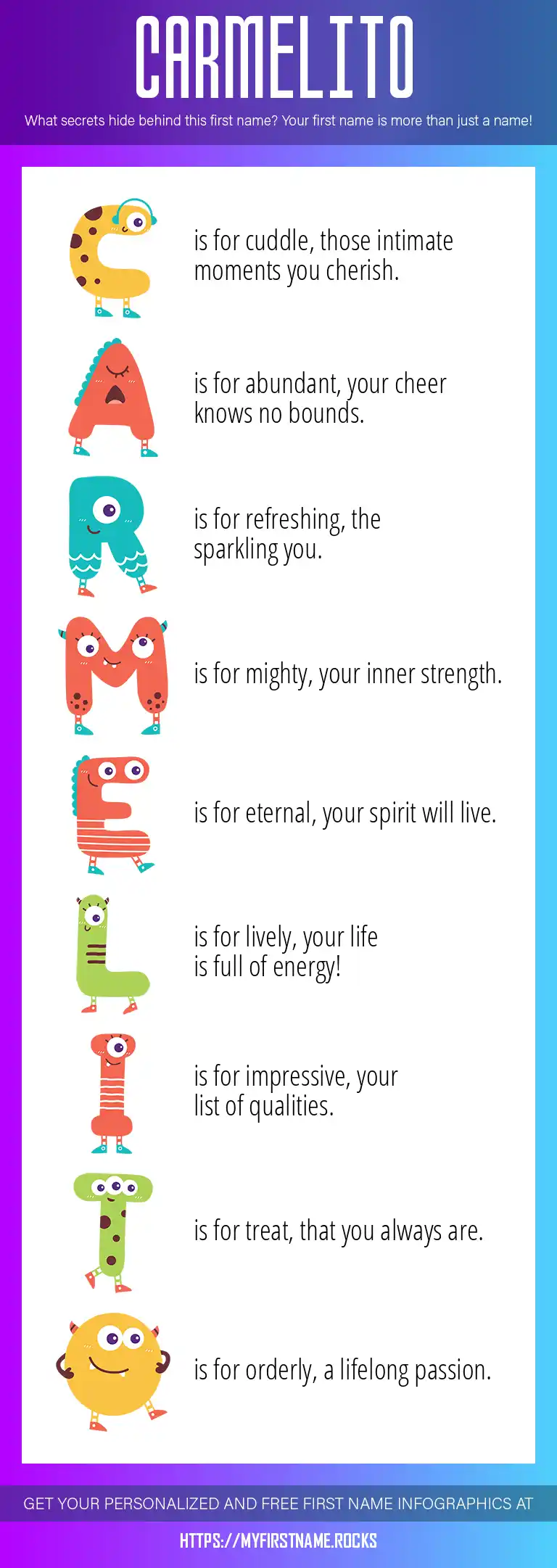 CARMELITO

What secrets hide behind this first name? Your first name is more than just a name!

C is for cuddle, those intimate moments you cherish.

A is for abundant, your cheer knows no bounds.

R is for refreshing, the sparkling you.

M is for mighty, your inner strength.

E is for eternal, your spirit will live.

L is for lively, your life is full of energy!

I is for impressive, your list of qualities.

T is for treat, that you always are.

O is for orderly, a lifelong passion.

GET YOUR PERSONALIZED AND FREE FIRST NAME INFOGRAPHICS AT

HTTPS://MYFIRSTNAME.ROCKS