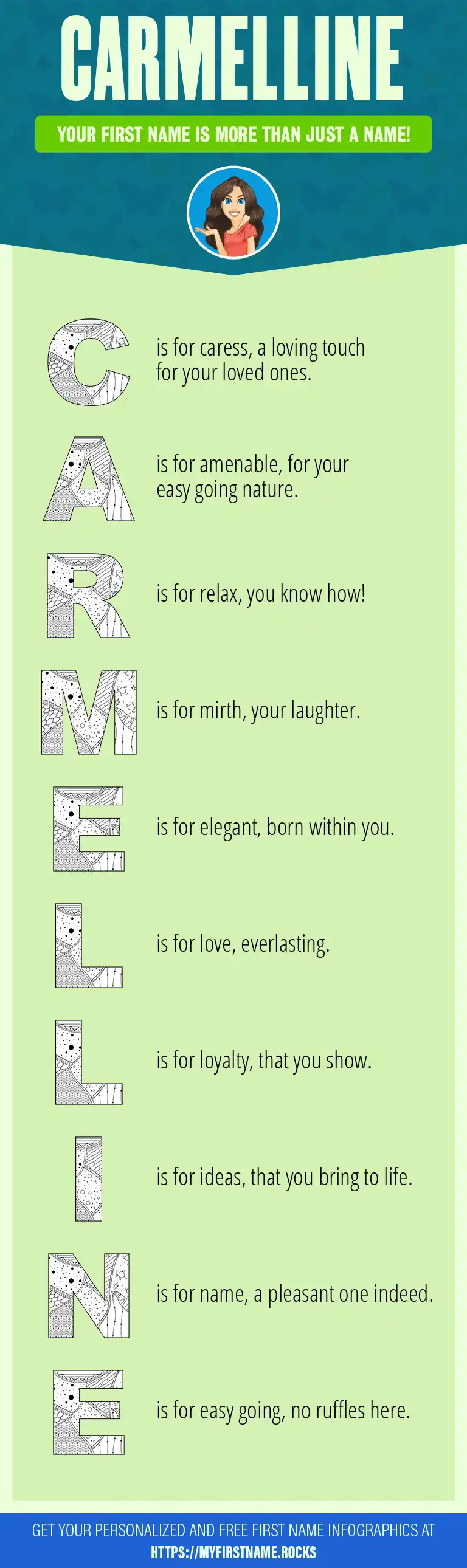 CARMELLINE

YOUR FIRST NAME IS MORE THAN JUST A NAME!

C is for caress, a loving touch for your loved ones.

A is for amenable, for your easy going nature.

R is for relax, you know how!

M is for mirth, your laughter.

E is for elegant, born within you.

L is for love, everlasting.

L is for loyalty, that you show.

I is for ideas, that you bring to life.

N is for name, a pleasant one indeed.

E is for easy going, no ruffles here.

GET YOUR PERSONALIZED AND FREE FIRST NAME INFOGRAPHICS AT HTTPS://MYFIRSTNAME.ROCKS