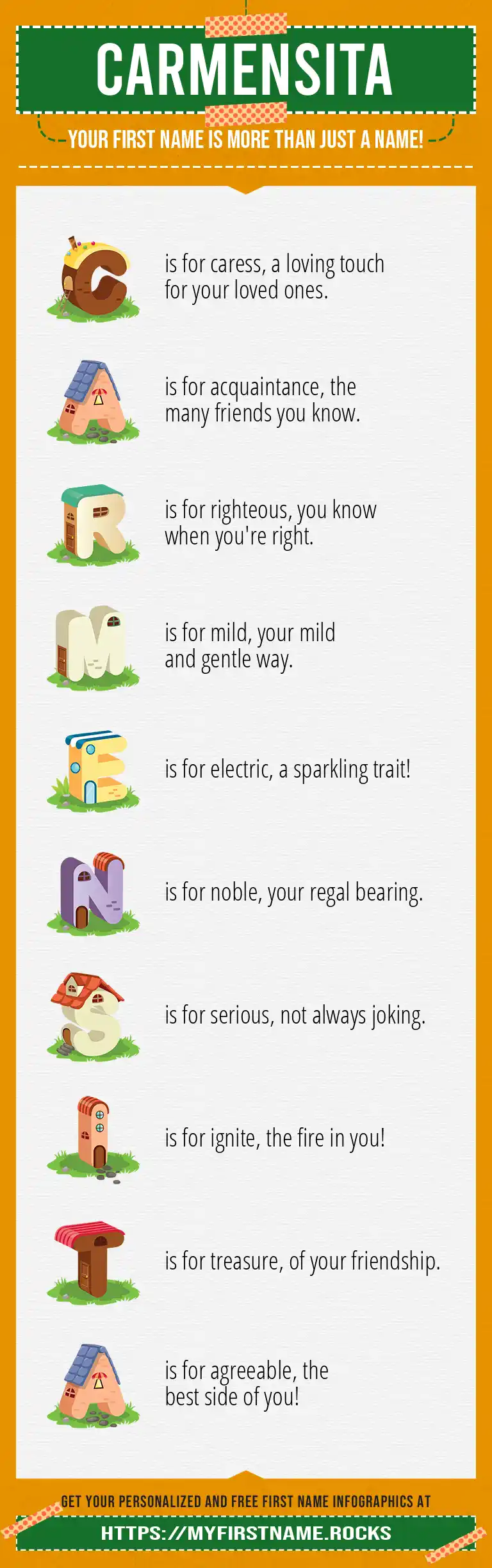 CARMENSITA

YOUR FIRST NAME IS MORE THAN JUST A NAME!

C is for caress, a loving touch for your loved ones.

A is for acquaintance, the many friends you know.

R is for righteous, you know when you're right.

M is for mild, your mild and gentle way.

E is for electric, a sparkling trait!

N is for noble, your regal bearing.

S is for serious, not always joking.

I is for ignite, the fire in you!

T is for treasure, of your friendship.

A is for agreeable, the best side of you!

GET YOUR PERSONALIZED AND FREE FIRST NAME INFOGRAPHICS AT

HTTPS://MYFIRSTNAME.ROCKS