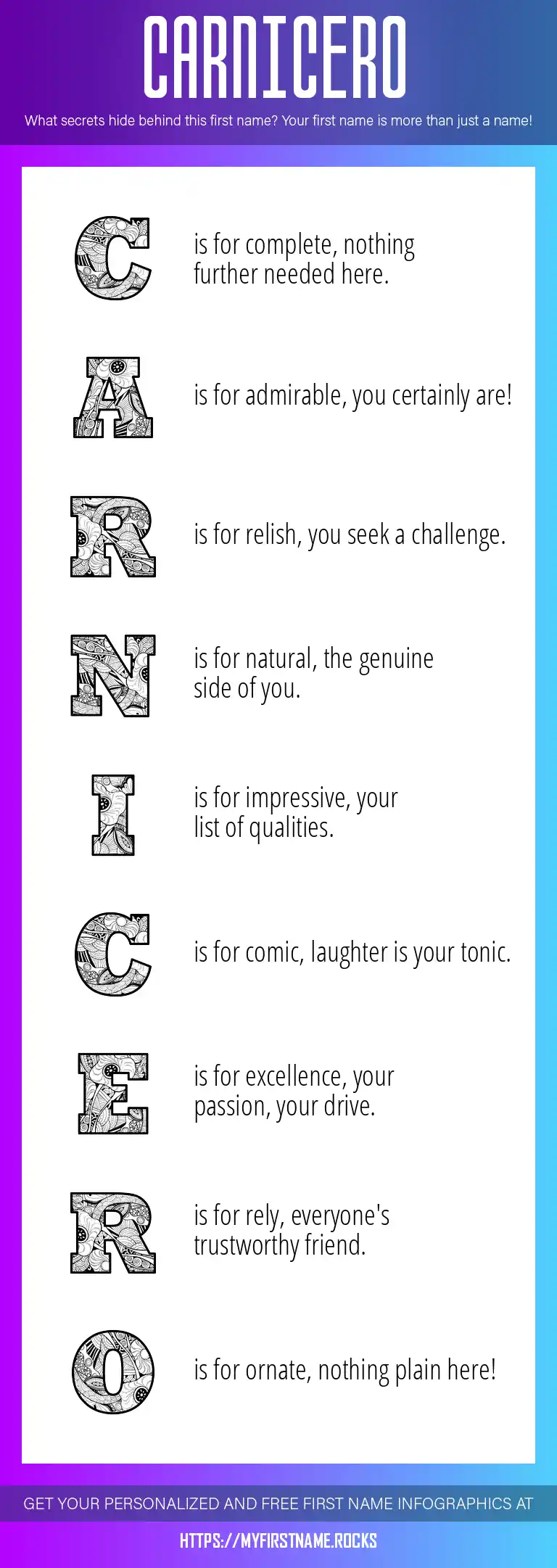 CARNICERO

What secrets hide behind this first name? Your first name is more than just a name!

C is for complete, nothing further needed here.

A is for admirable, you certainly are!

R is for relish, you seek a challenge.

N is for natural, the genuine side of you.

I is for impressive, your list of qualities.

C is for comic, laughter is your tonic.

E is for excellence, your passion, your drive.

R is for rely, everyone's trustworthy friend.

O is for ornate, nothing plain here!

GET YOUR PERSONALIZED AND FREE FIRST NAME INFOGRAPHICS AT

HTTPS://MYFIRSTNAME.ROCKS