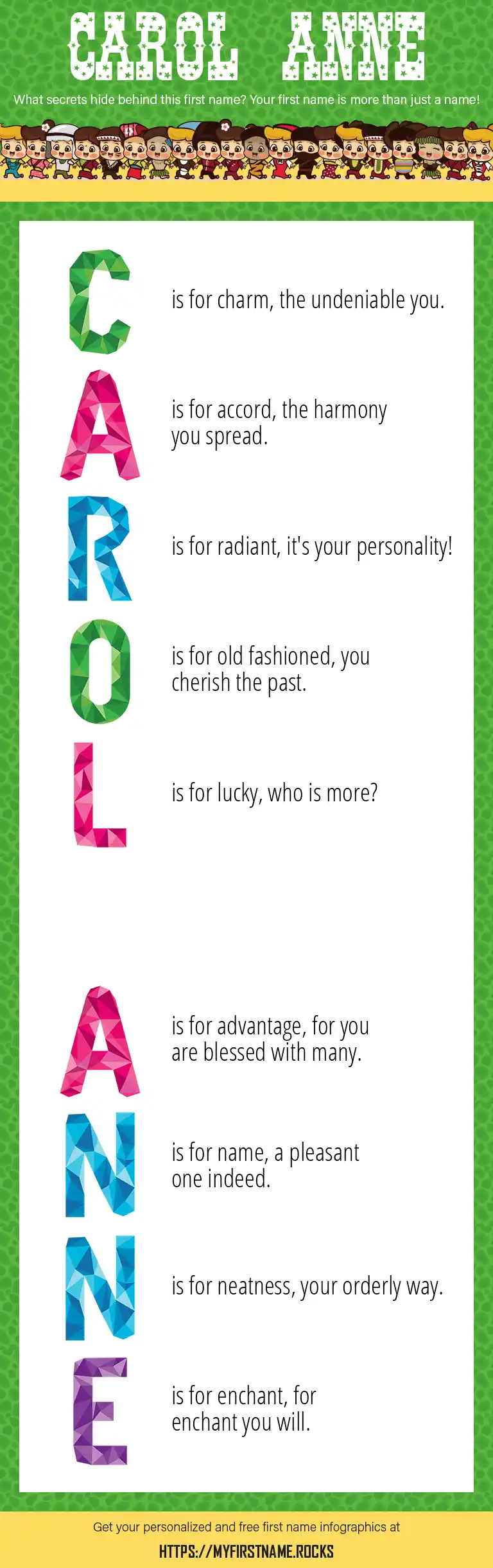 CAROL ANNE

What secrets hide behind this first name? Your first name is more than just a name!

C is for charm, the undeniable you.

A is for accord, the harmony you spread.

R is for radiant, it's your personality!

O is for old fashioned, you cherish the past.

L is for lucky, who is more?

A is for advantage, for you are blessed with many.

N is for name, a pleasant one indeed.

N is for neatness, your orderly way.

E is for enchant, for enchant you will.

Get your personalized and free first name infographics at

HTTPS://MYFIRSTNAME.ROCKS