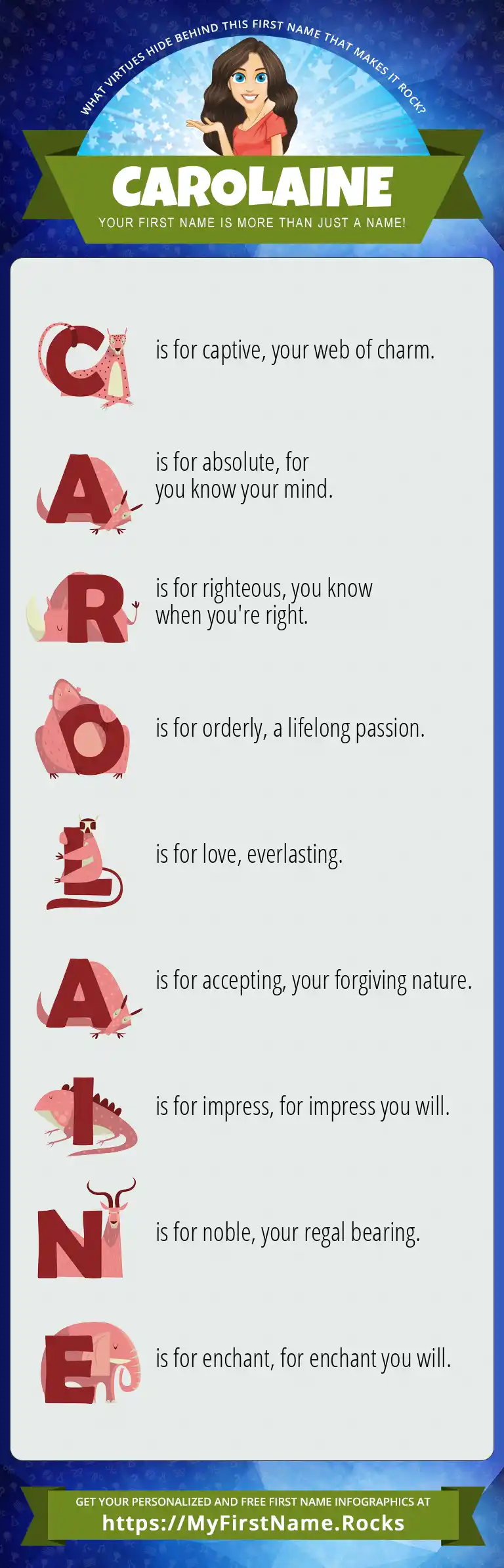 WHAT VIRTUES HIDE BEHIND THIS FIRST NAME THAT MAKES IT ROCK?

CAROLAINE

YOUR FIRST NAME IS MORE THAN JUST A NAME!

C is for captive, your web of charm.

A is for absolute, for you know your mind.

R is for righteous, you know when you're right.

O is for orderly, a lifelong passion.

L is for love, everlasting.

A is for accepting, your forgiving nature.

I is for impress, for impress you will.

N is for noble, your regal bearing.

E is for enchant, for enchant you will.

GET YOUR PERSONALIZED AND FREE FIRST NAME INFOGRAPHICS AT
https://MyFirstName.Rocks