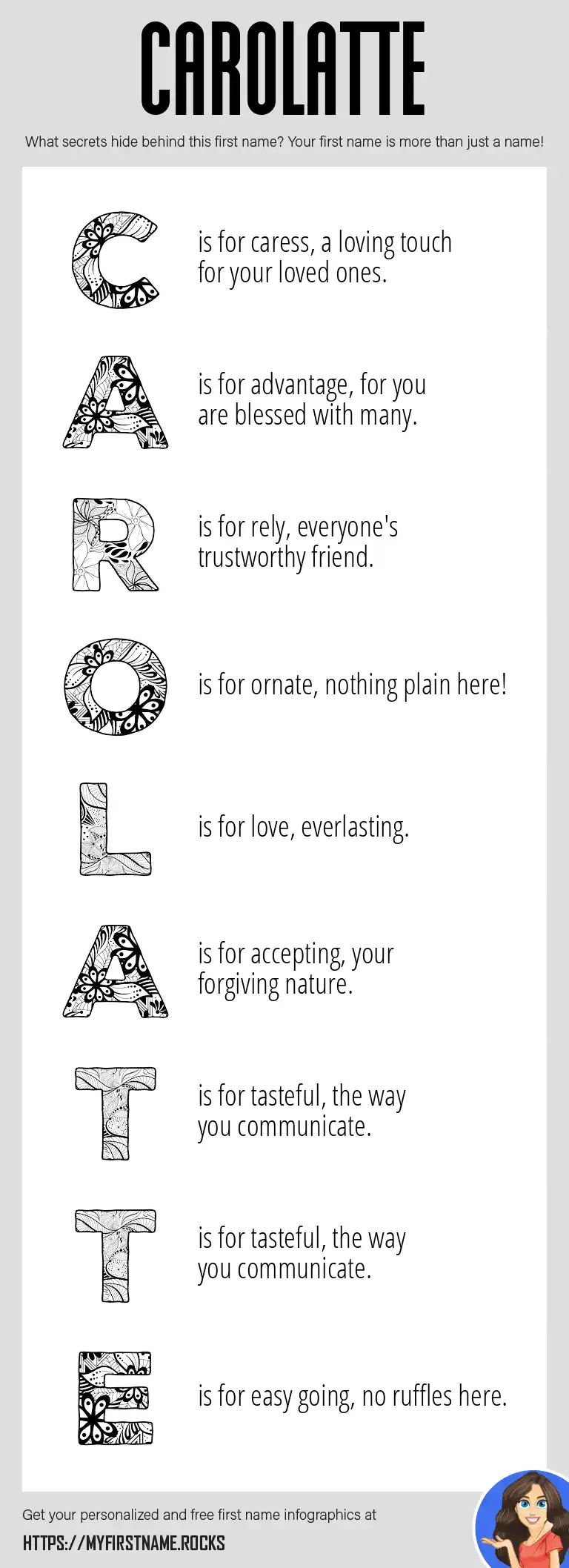 CAROLATTE

What secrets hide behind this first name? Your first name is more than just a name!

C is for caress, a loving touch for your loved ones.

A is for advantage, for you are blessed with many.

R is for rely, everyone's trustworthy friend.

O is for ornate, nothing plain here!

L is for love, everlasting.

A is for accepting, your forgiving nature.

T is for tasteful, the way you communicate.

T is for tasteful, the way you communicate.

E is for easy going, no ruffles here.

Get your personalized and free first name infographics at

HTTPS://MYFIRSTNAME.ROCKS