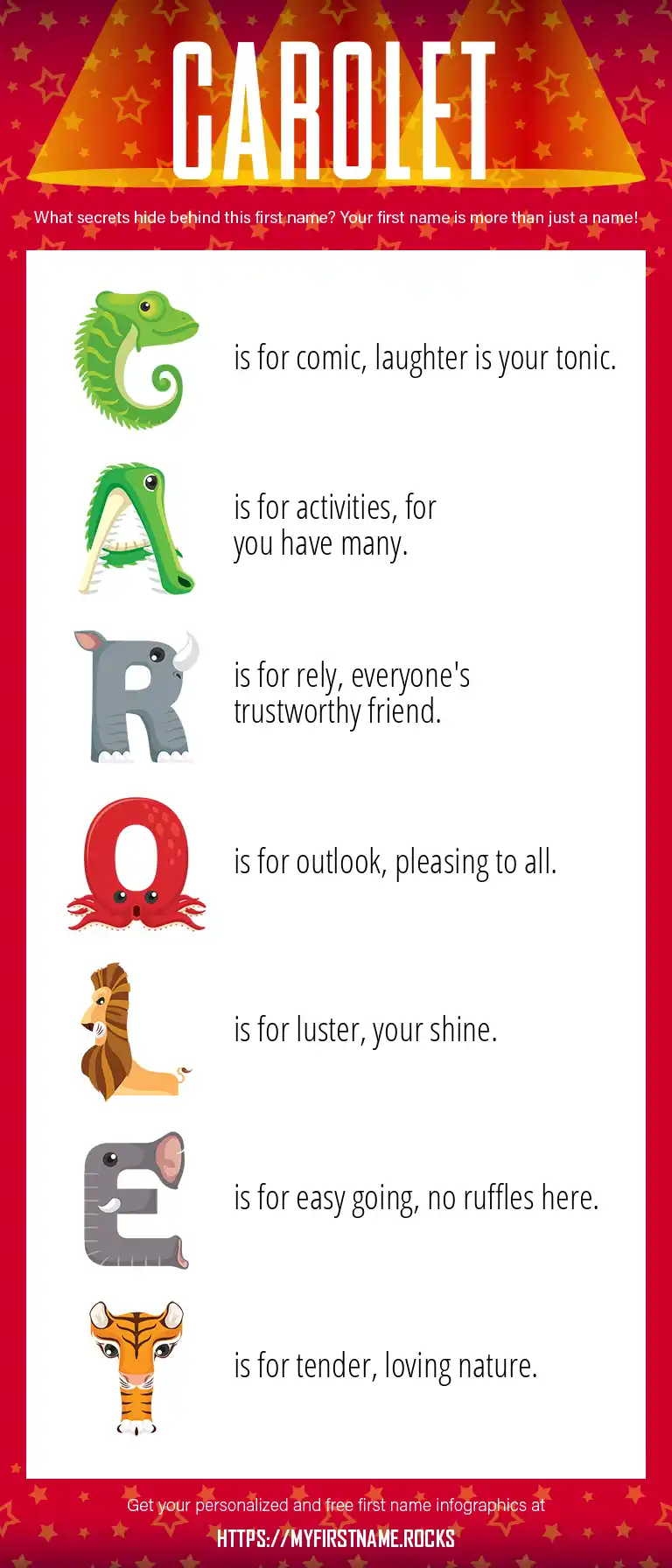 CAROLET

What secrets hide behind this first name? Your first name is more than just a name!

C is for comic, laughter is your tonic.

A is for activities, for you have many.

R is for rely, everyone's trustworthy friend.

O is for outlook, pleasing to all.

L is for luster, your shine.

E is for easy going, no ruffles here.

T is for tender, loving nature.

Get your personalized and free first name infographics at

HTTPS://MYFIRSTNAME.ROCKS