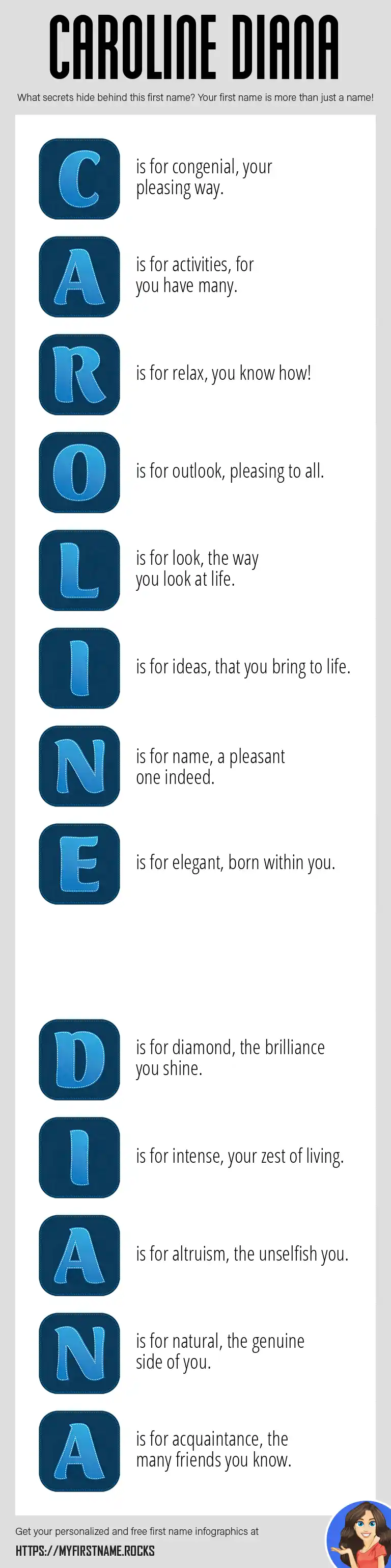 CAROLINE DIANA

What secrets hide behind this first name? Your first name is more than just a name!

C is for congenial, your pleasing way.

A is for activities, for you have many.

R is for relax, you know how!

O is for outlook, pleasing to all.

L is for look, the way you look at life.

I is for ideas, that you bring to life.

N is for name, a pleasant one indeed.

E is for elegant, born within you.

D is for diamond, the brilliance you shine.

I is for intense, your zest of living.

A is for altruism, the unselfish you.

N is for natural, the genuine side of you.

A is for acquaintance, the many friends you know.

Get your personalized and free first name infographics at

HTTPS://MYFIRSTNAME.ROCKS